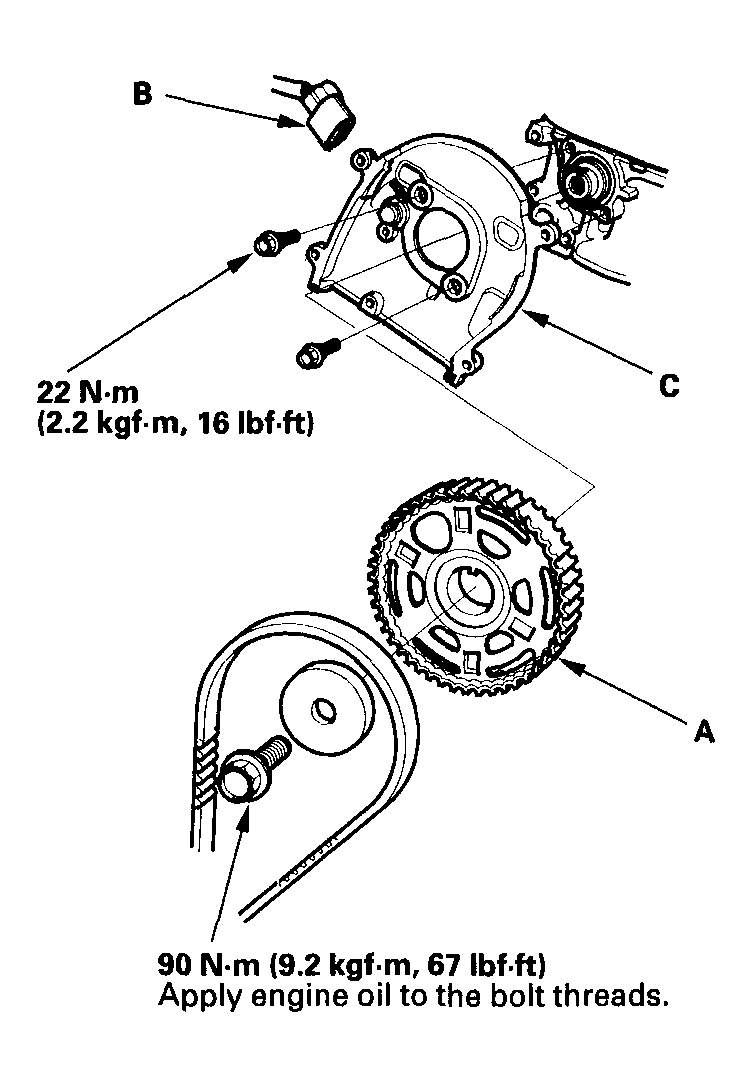 B

22 N·m
(2.2 kgf·m, 16 lbf·ft)

C

A

90 N·m (9.2 kgf·m, 67 lbf·ft)
Apply engine oil to the bolt threads.