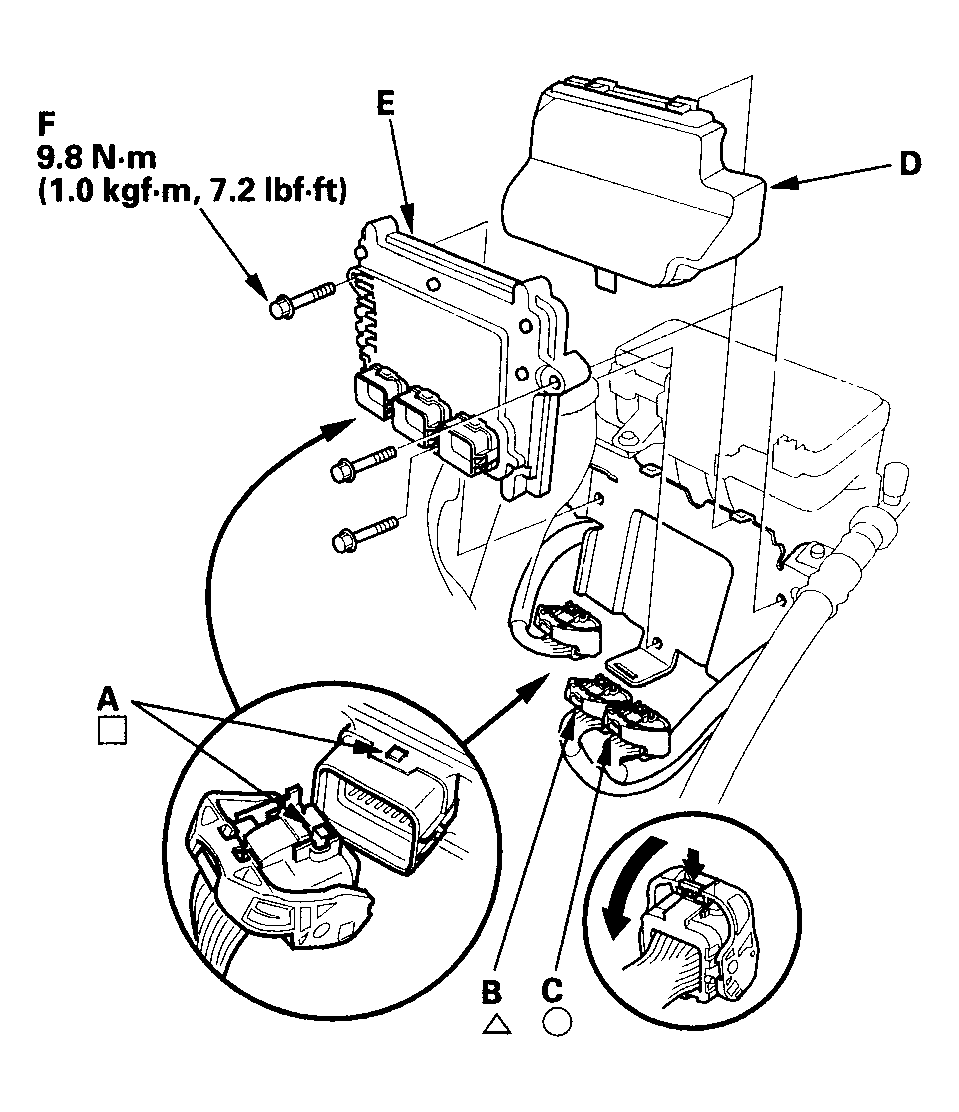 F
9.8 N·m
(1.0 kgf·m, 7.2 lbf·ft)

E

D

A
□

B
△

C
○