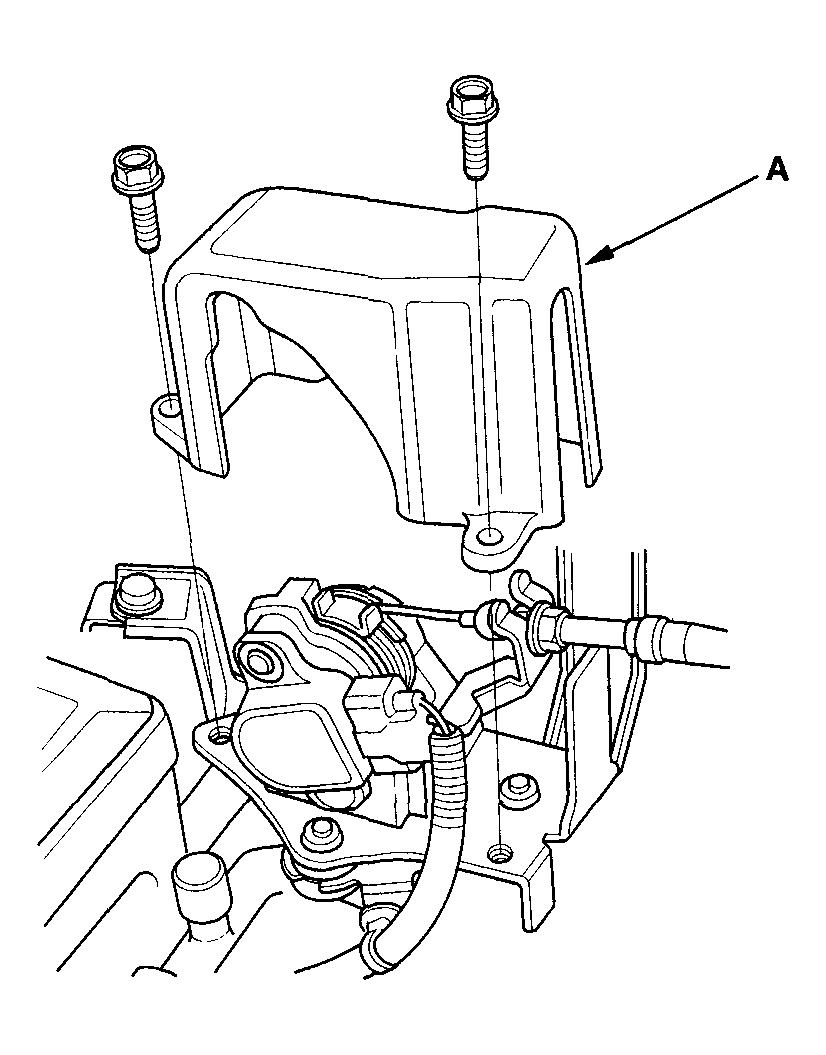 A