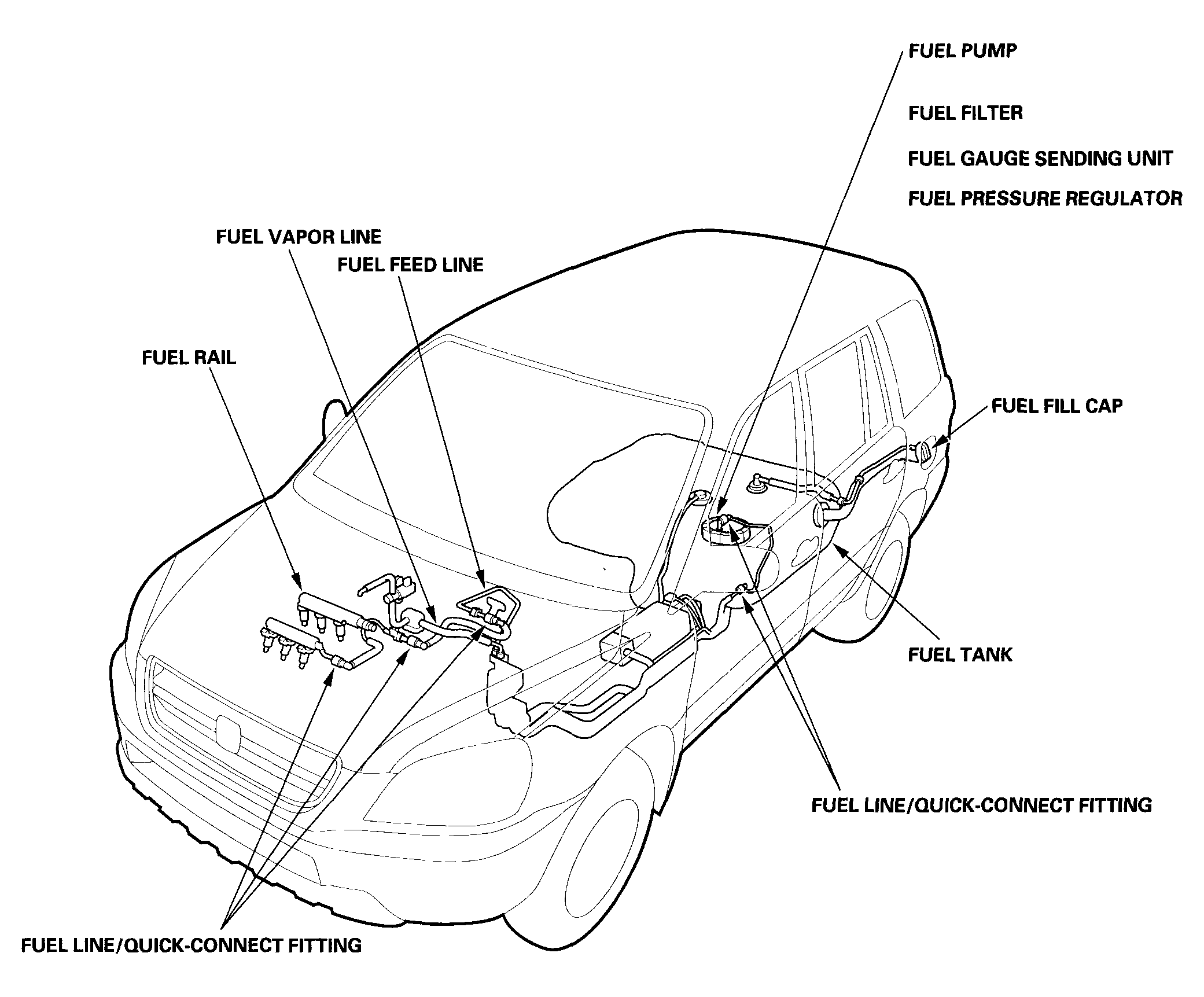 FUEL PUMP

FUEL FILTER

FUEL GAUGE SENDING UNIT

FUEL PRESSURE REGULATOR

FUEL VAPOR LINE

FUEL FEED LINE

FUEL RAIL

FUEL FILL CAP

FUEL TANK

FUEL LINE/QUICK-CONNECT FITTING

FUEL LINE/QUICK-CONNECT FITTING