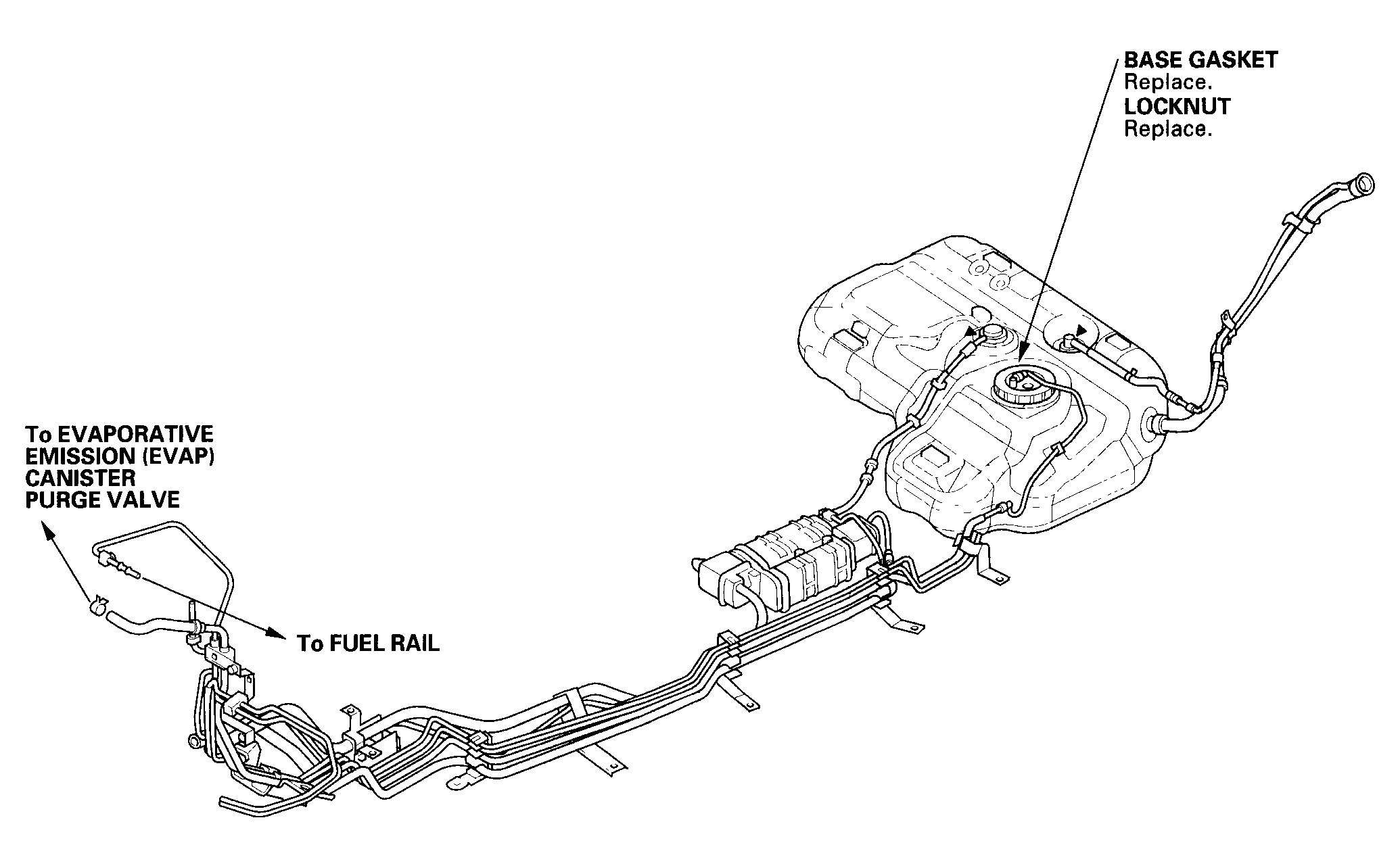 BASE GASKET
Replace.
LOCKNUT
Replace.

To EVAPORATIVE EMISSION (EVAP) CANISTER PURGE VALVE

To FUEL RAIL