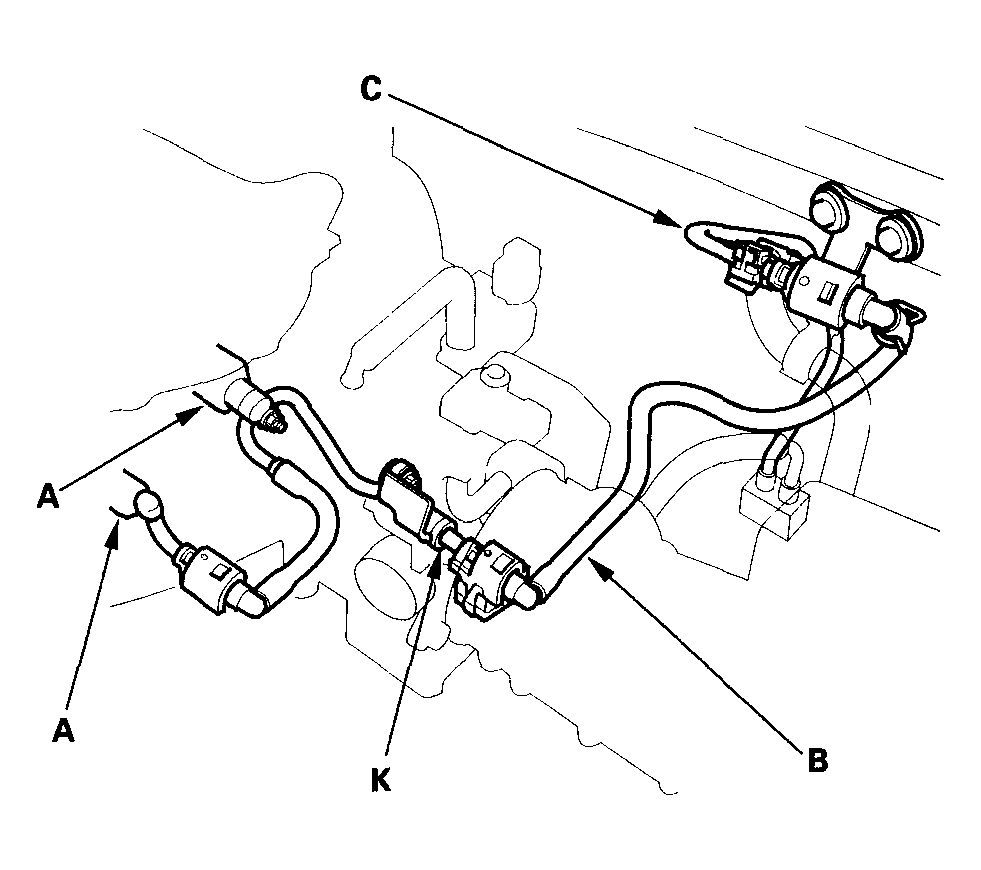 C

A

A

K

B