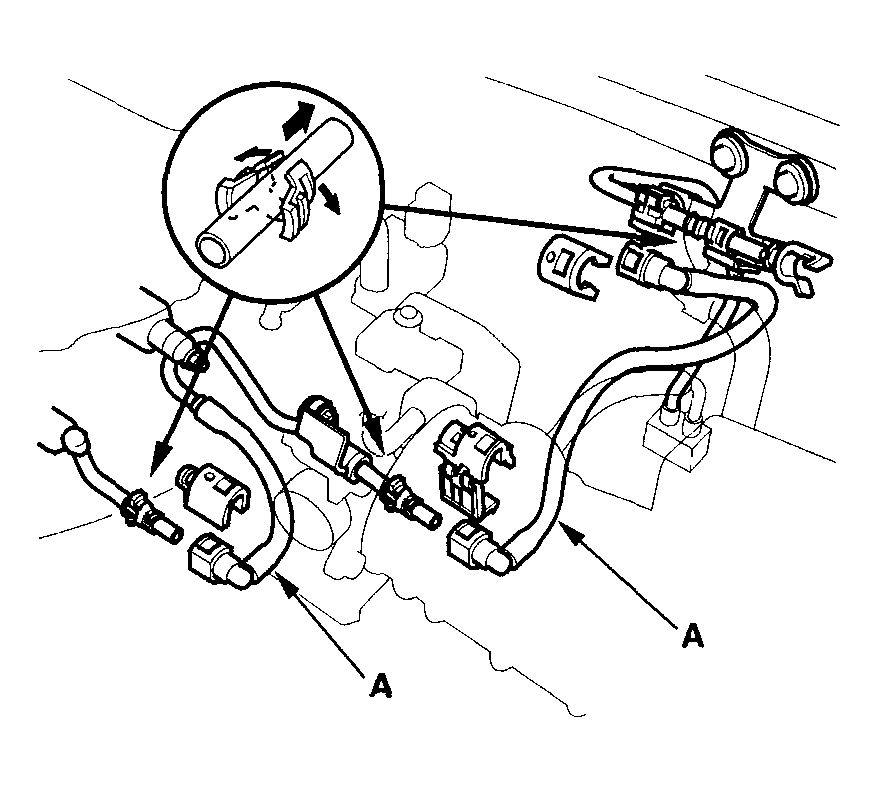 A

A