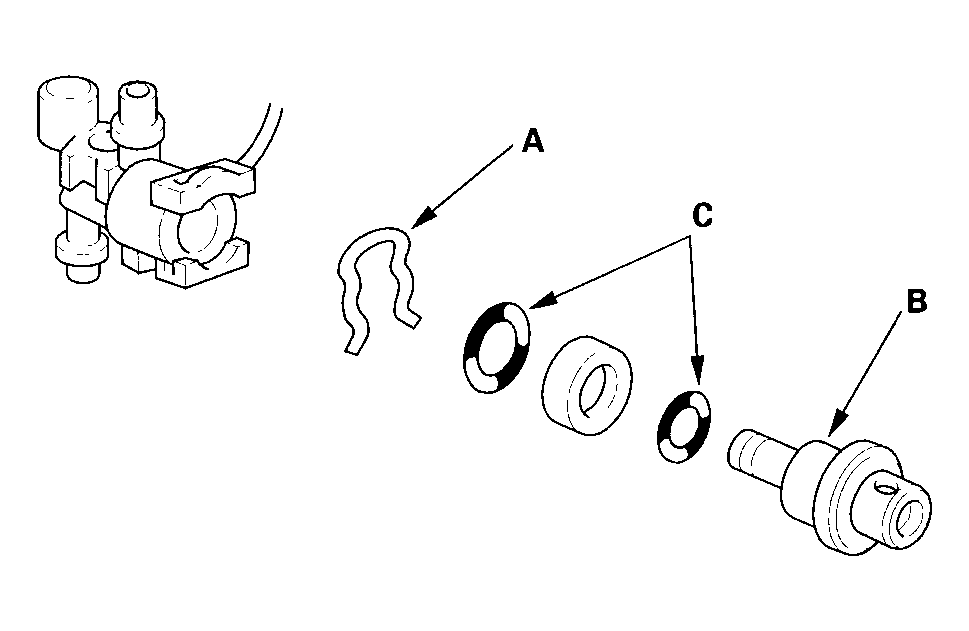 A
C
B