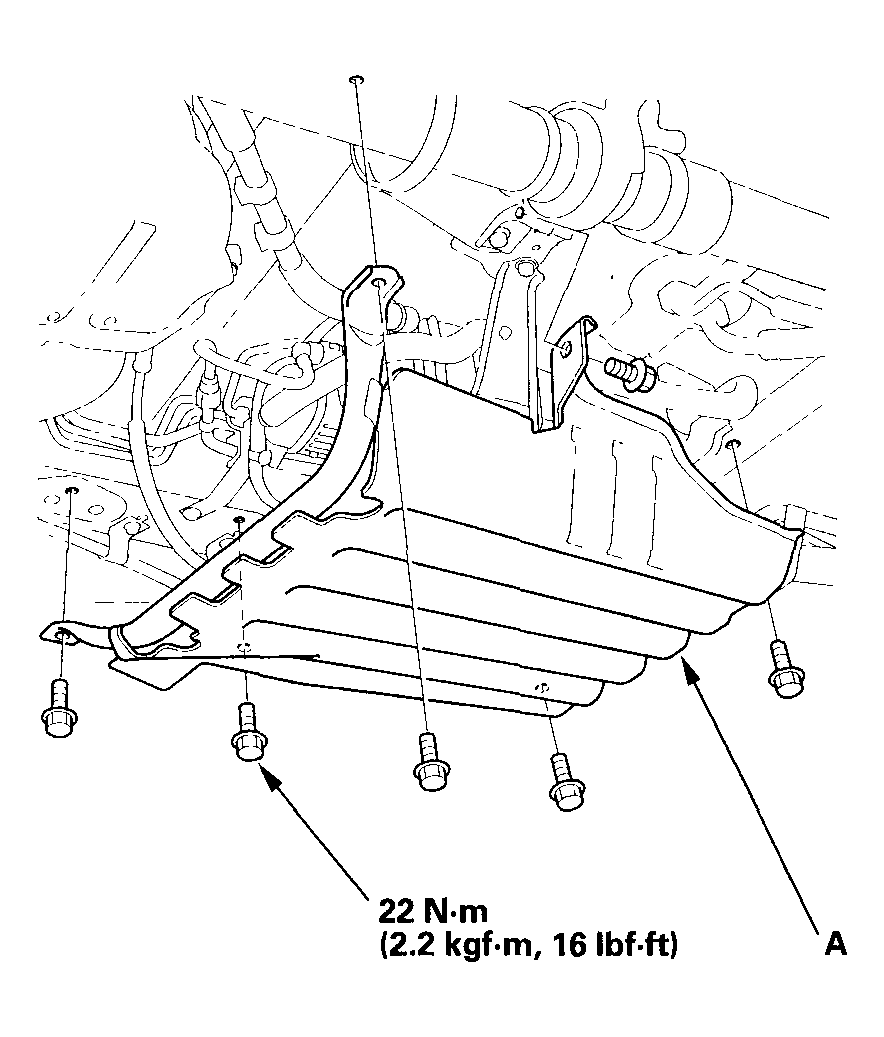 22 N·m
(2.2 kgf·m, 16 lbf·ft)

A