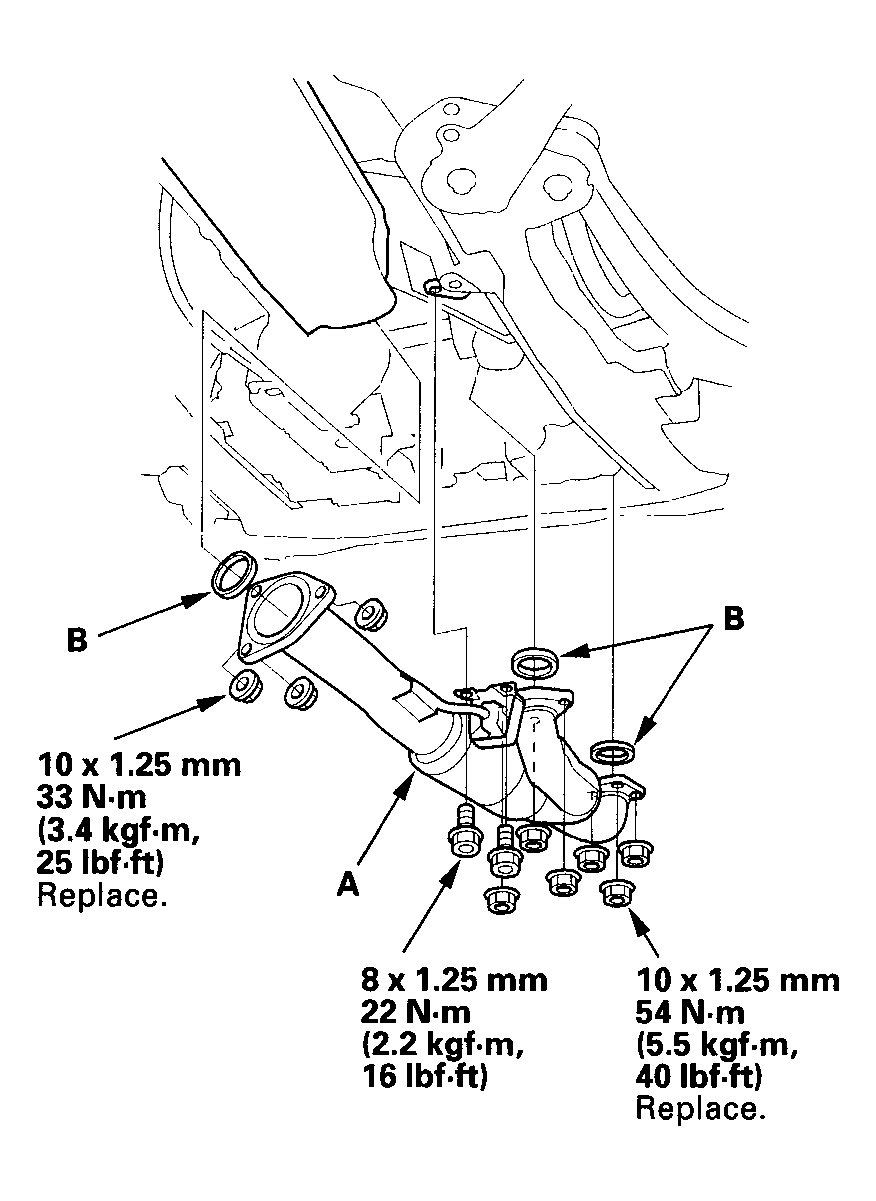 B

B

10 x 1.25 mm
33 N·m
(3.4 kgf·m,
25 lbf·ft)
Replace.

A

8 x 1.25 mm
22 N·m
(2.2 kgf·m,
16 lbf·ft)

10 x 1.25 mm
54 N·m
(5.5 kgf·m,
40 lbf·ft)
Replace.