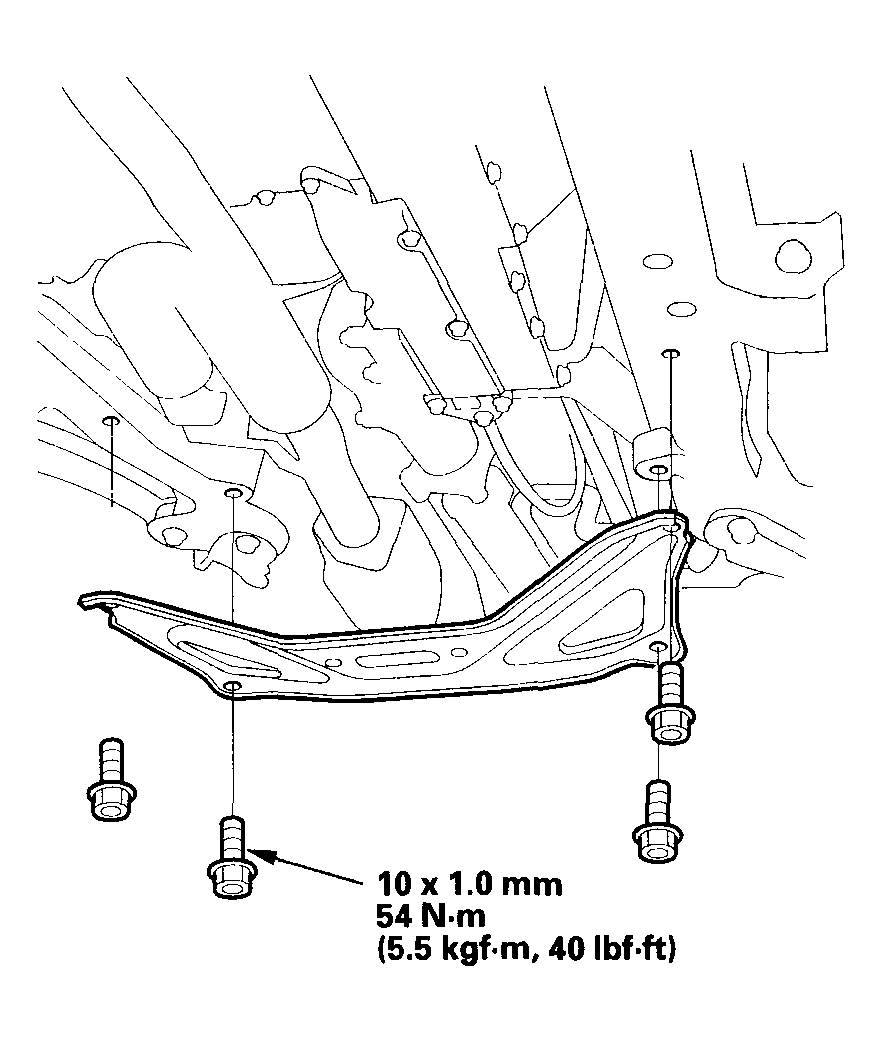 10 x 1.0 mm
54 N·m
(5.5 kgf·m, 40 lbf·ft)