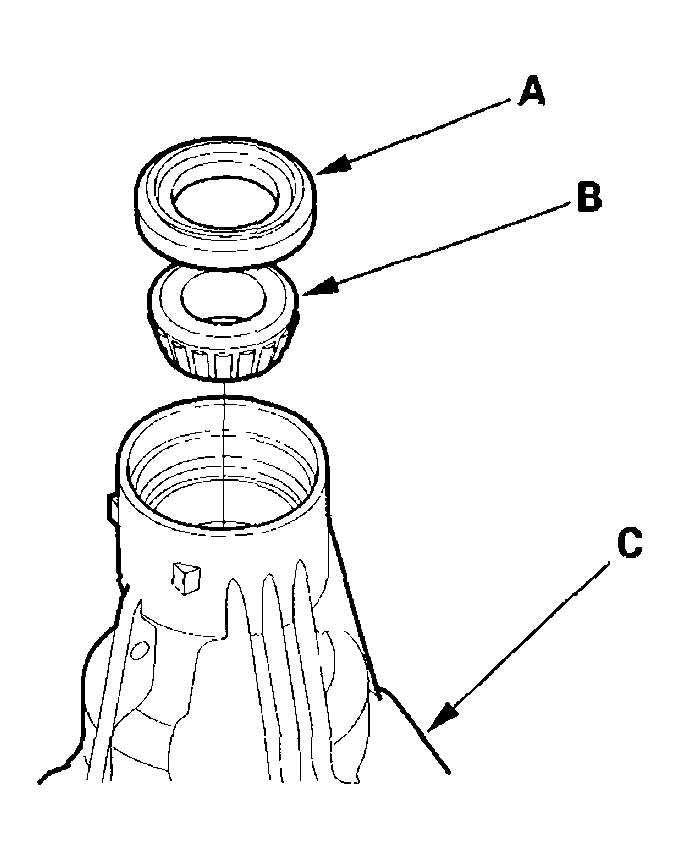 A
B
C