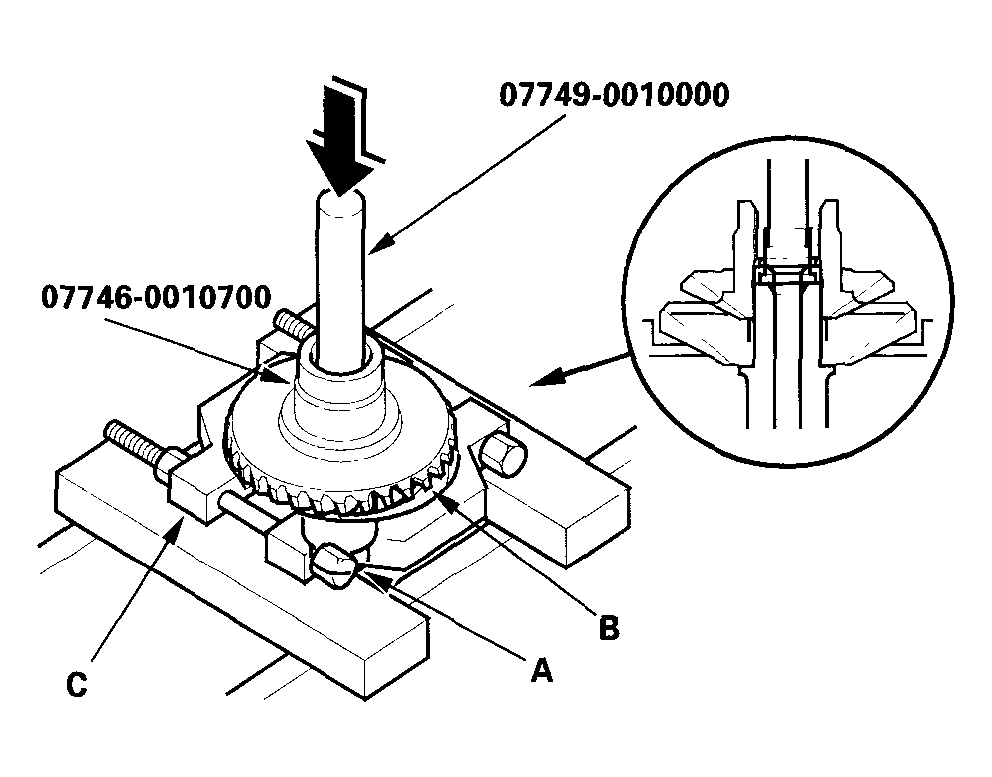 07749-0010000

07746-0010700

B

A

C