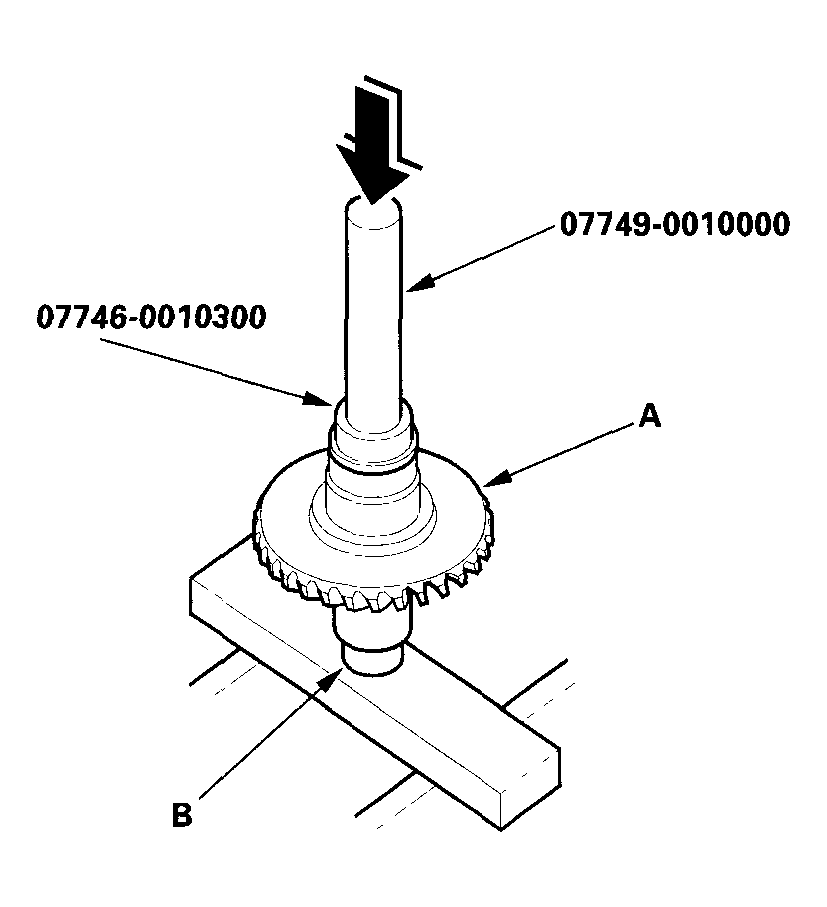 07749-0010000

07746-0010300

A

B