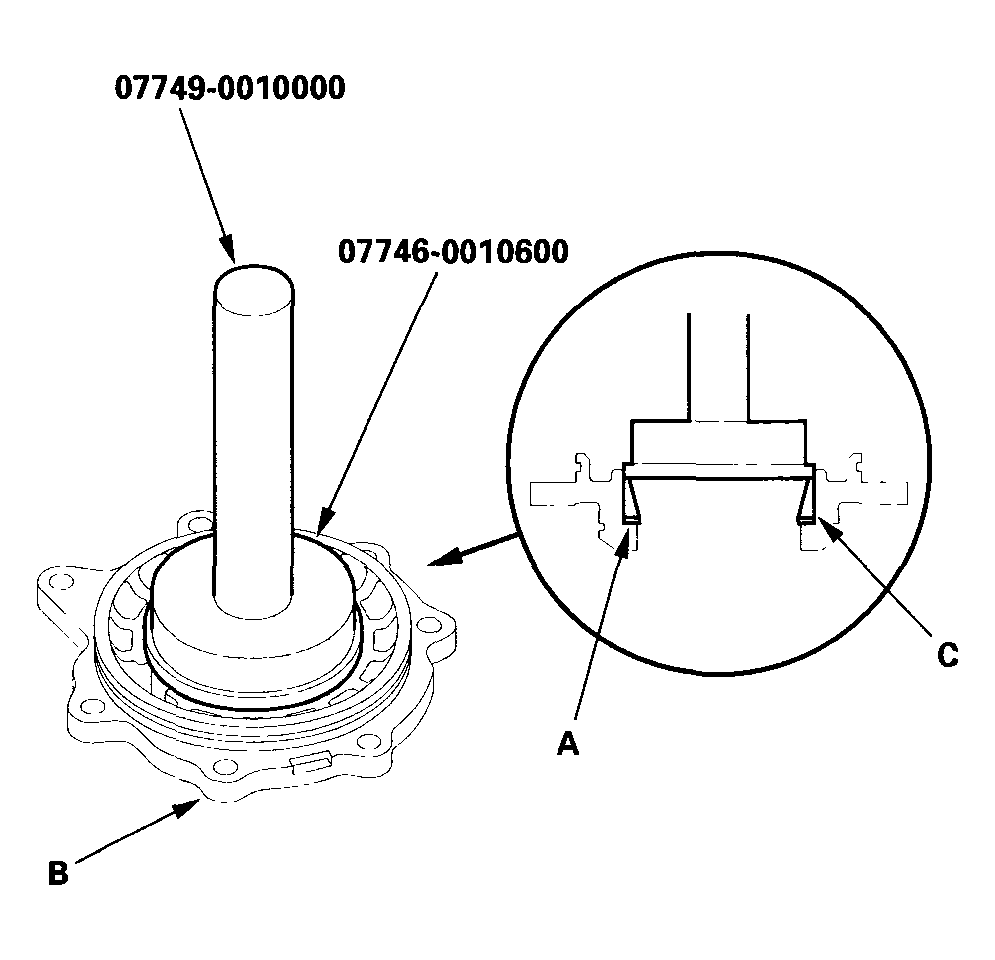 07749-0010000

07746-0010600

C

A

B