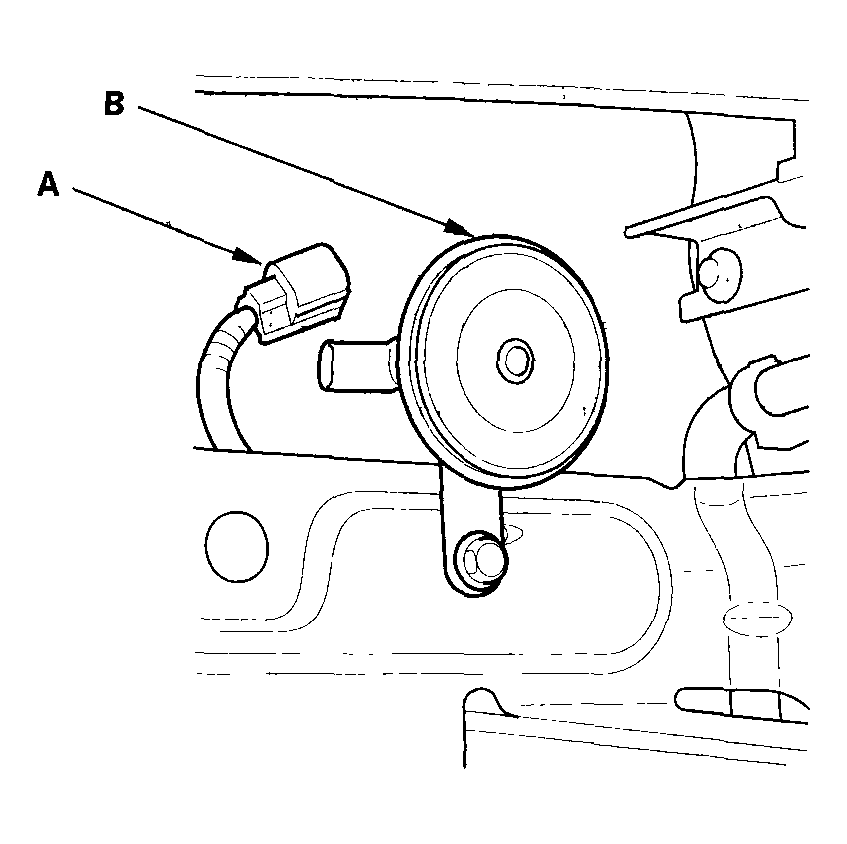 B

A