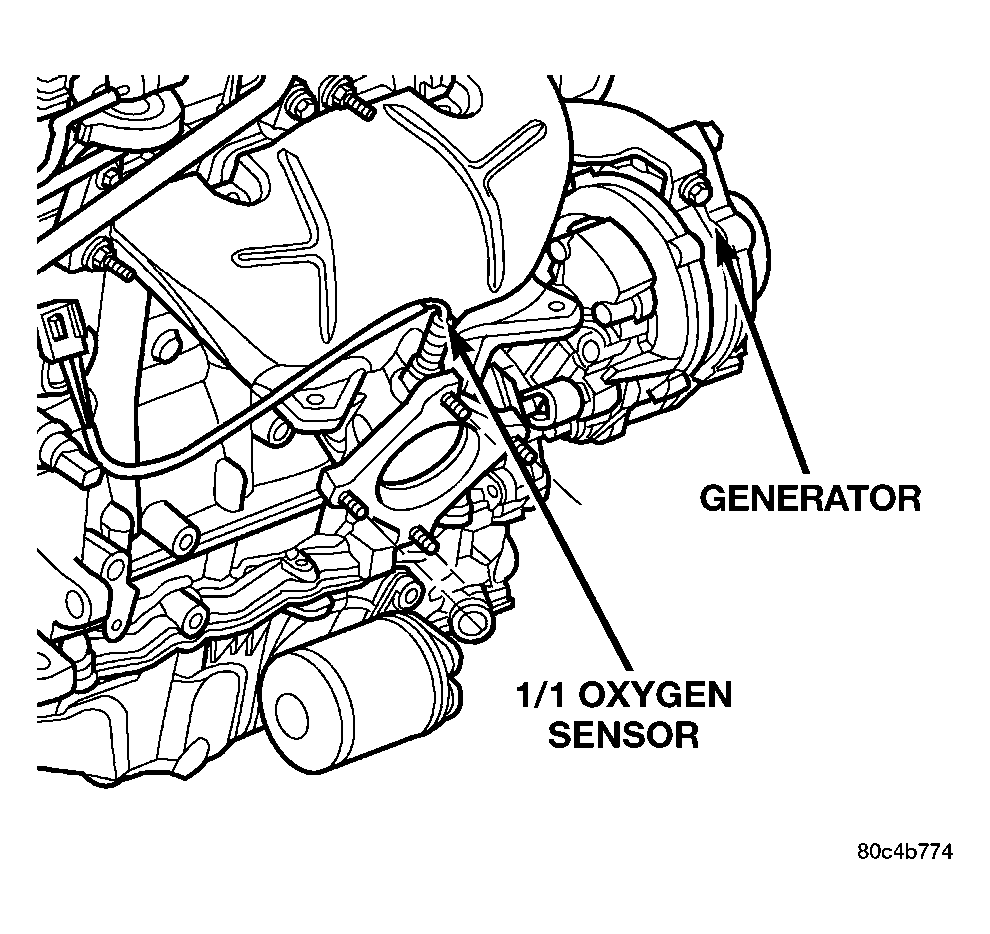 GENERATOR

1/1 OXYGEN SENSOR

80c4b774