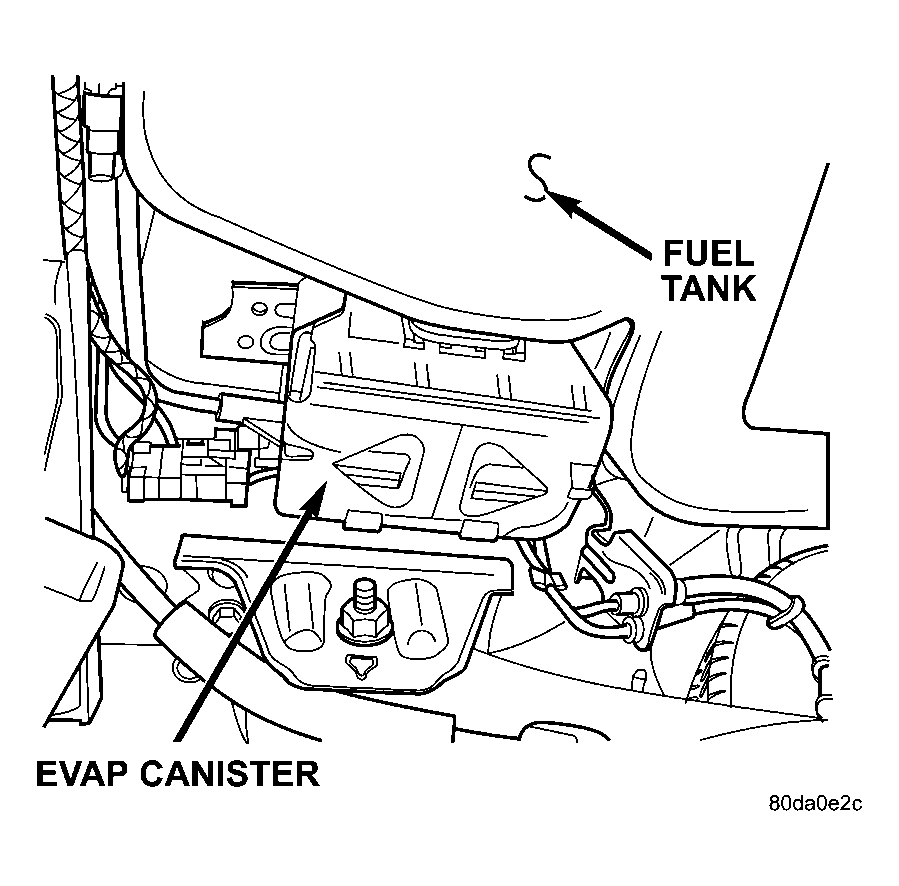 FUEL TANK

EVAP CANISTER

80da0e2c