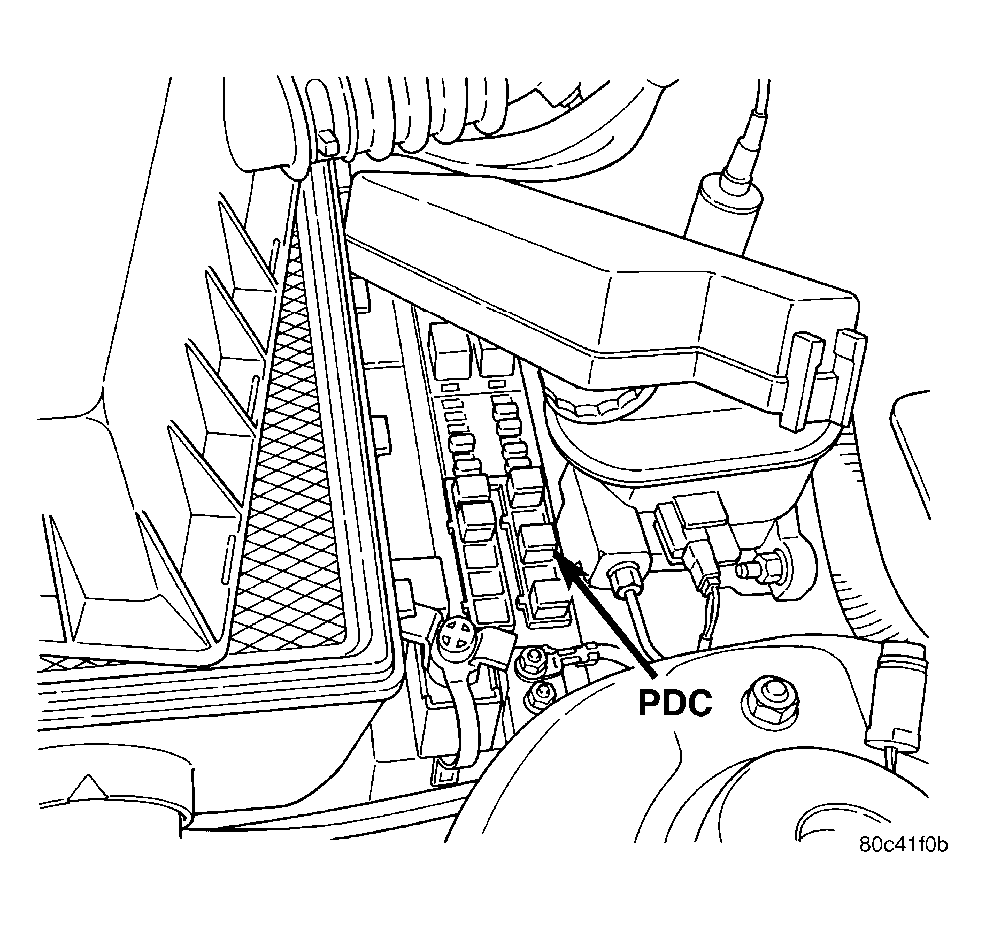 PDC

80c41f0b