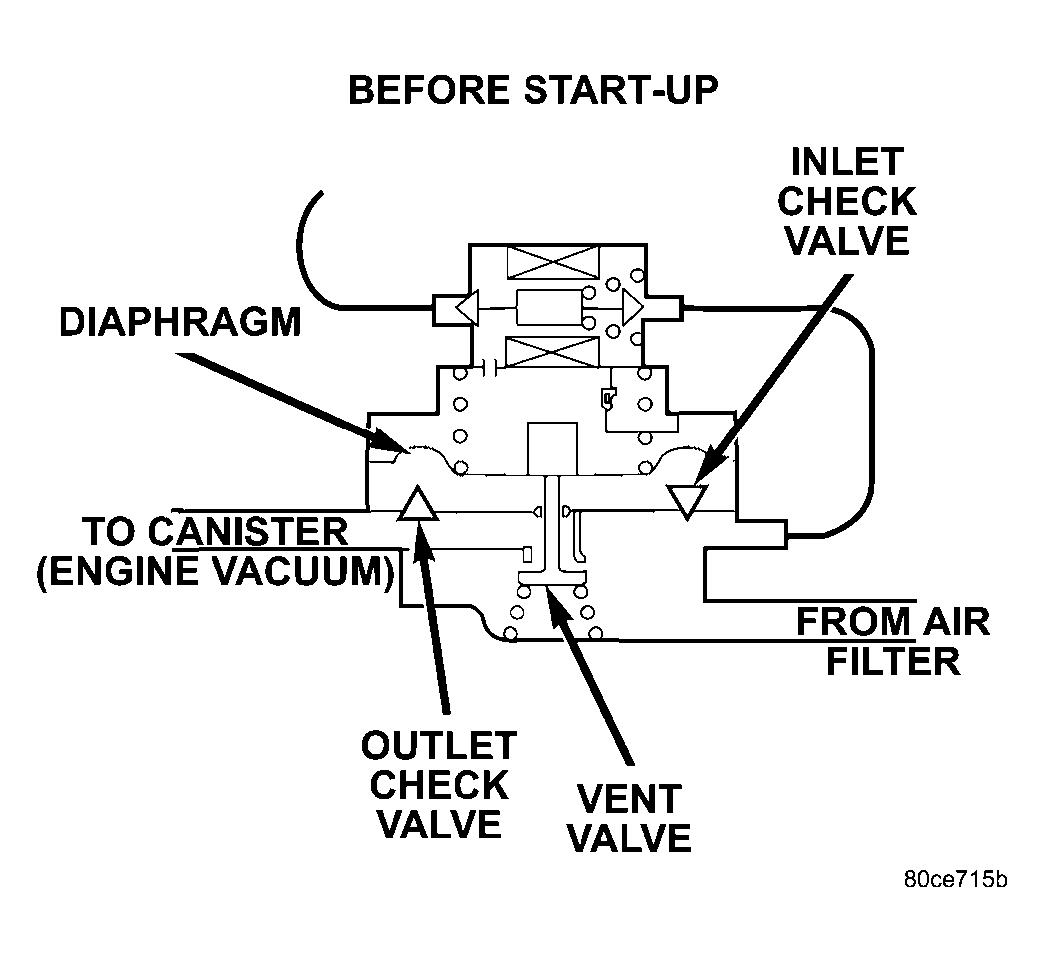 BEFORE START-UP

INLET CHECK VALVE

DIAPHRAGM

TO CANISTER (ENGINE VACUUM)

FROM AIR FILTER

OUTLET CHECK VALVE

VENT VALVE

80ce715b