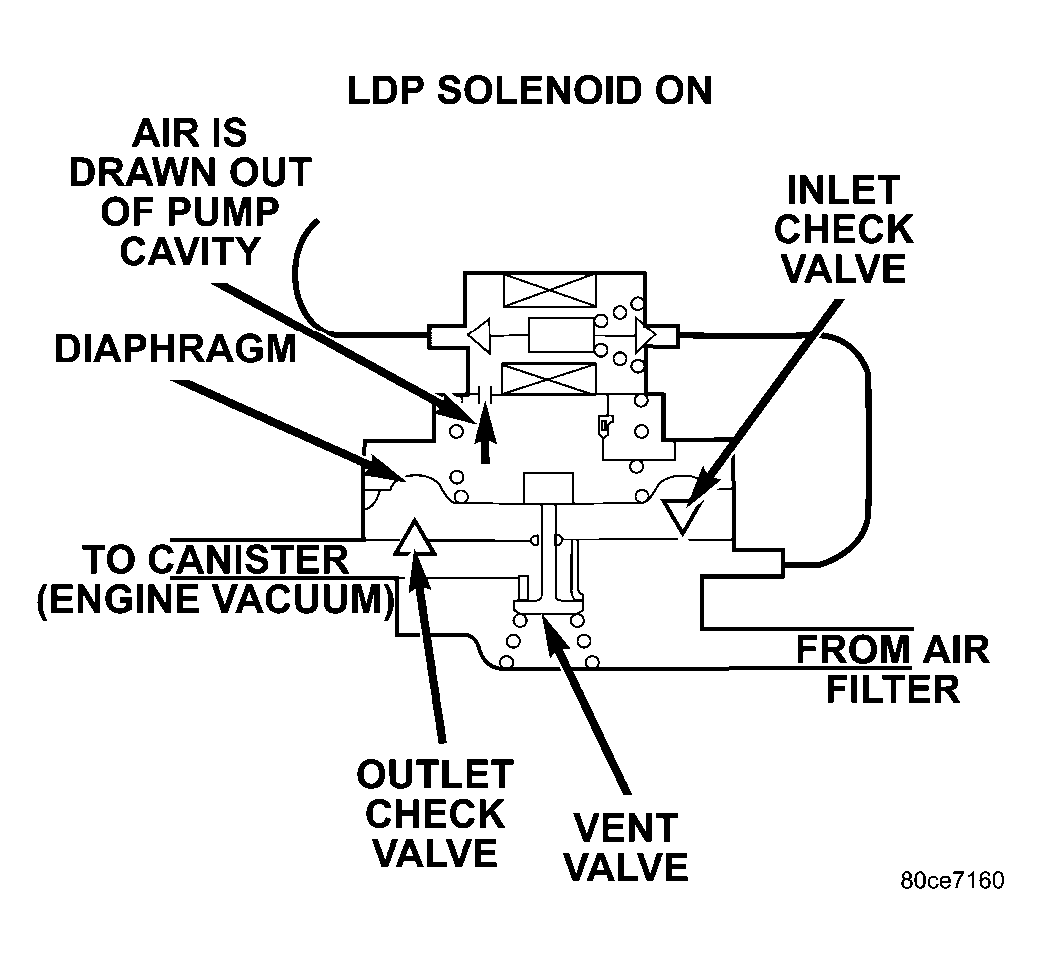 LDP SOLENOID ON

AIR IS DRAWN OUT OF PUMP CAVITY

INLET CHECK VALVE

DIAPHRAGM

TO CANISTER (ENGINE VACUUM)

FROM AIR FILTER

OUTLET CHECK VALVE

VENT VALVE

80ce7160