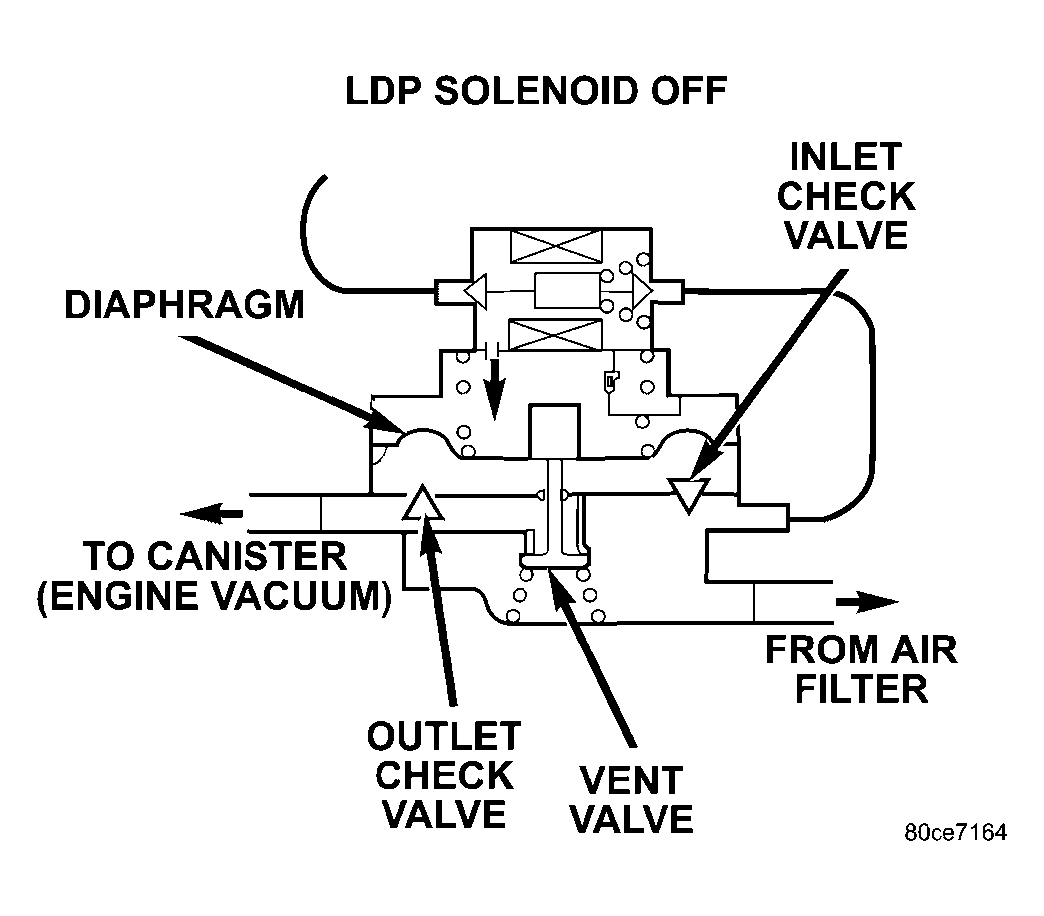 LDP SOLENOID OFF

INLET CHECK VALVE

DIAPHRAGM

TO CANISTER (ENGINE VACUUM)

FROM AIR FILTER

OUTLET CHECK VALVE

VENT VALVE

80ce7164