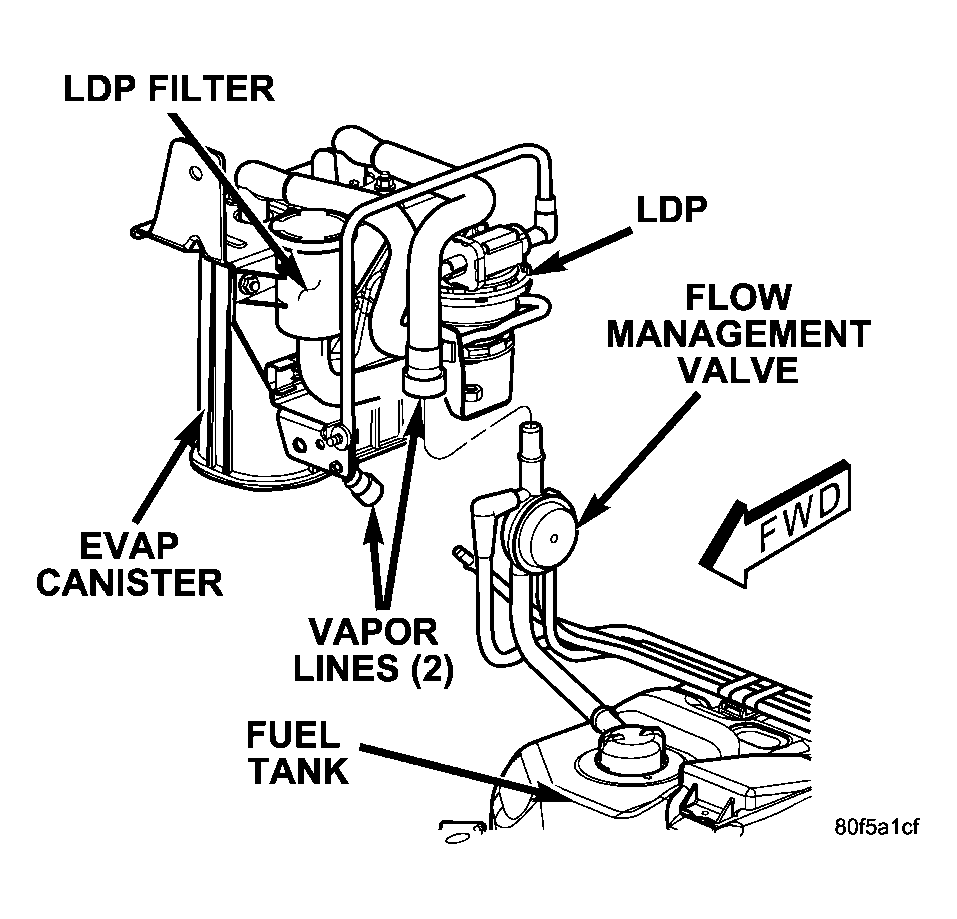 LDP FILTER

LDP

FLOW MANAGEMENT VALVE

FWD

EVAP CANISTER

VAPOR LINES (2)

FUEL TANK

80f5a1cf