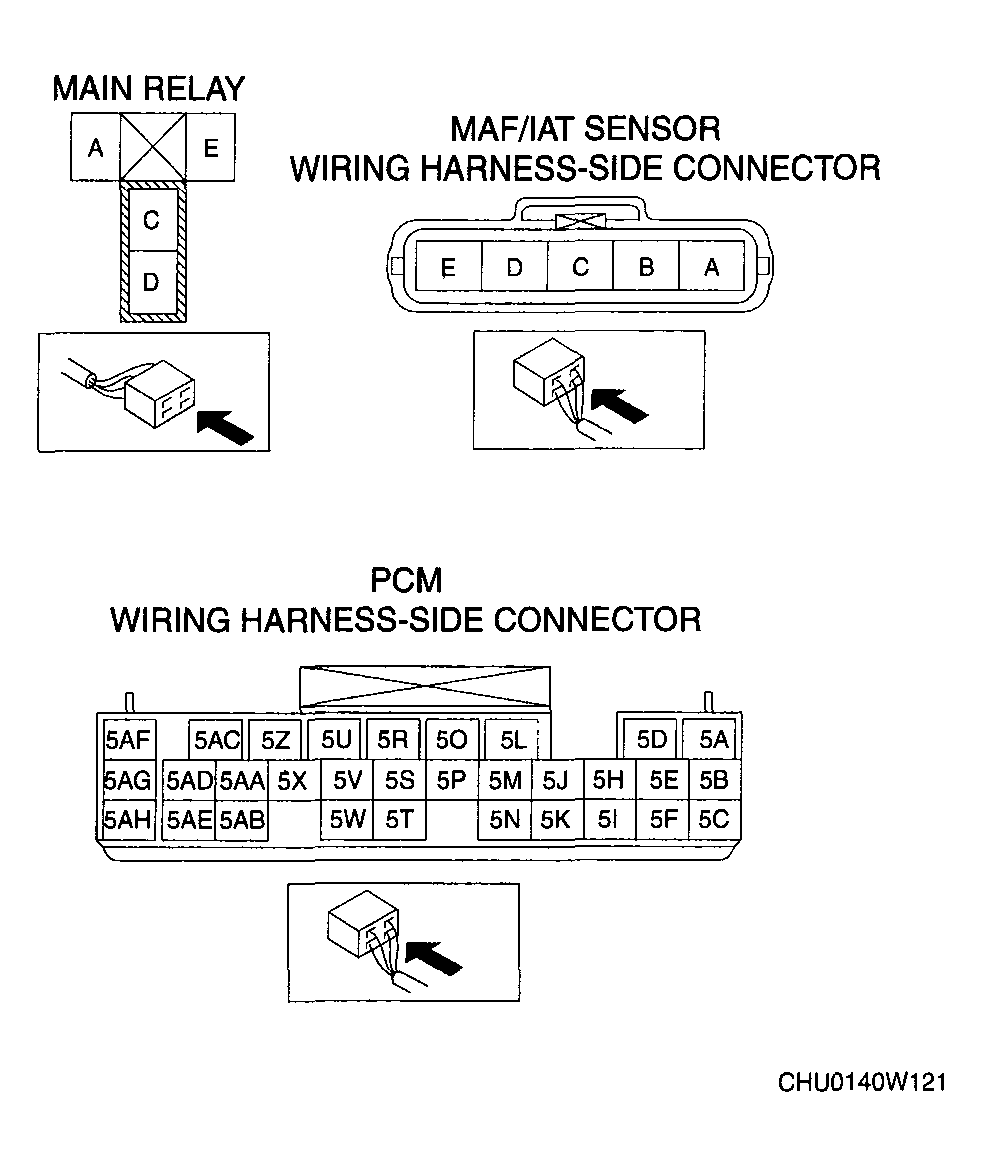 MAIN RELAY

A E
C
D

MAF/IAT SENSOR
WIRING HARNESS-SIDE CONNECTOR

E D C B A

PCM
WIRING HARNESS-SIDE CONNECTOR

5AF 5AC 5Z 5U 5R 5O 5L 5D 5A
5AG 5AD 5AA 5X 5V 5S 5P 5M 5J 5H 5E 5B
5AH 5AE 5AB 5W 5T 5N 5K 5I 5F 5C

CHU0140W121