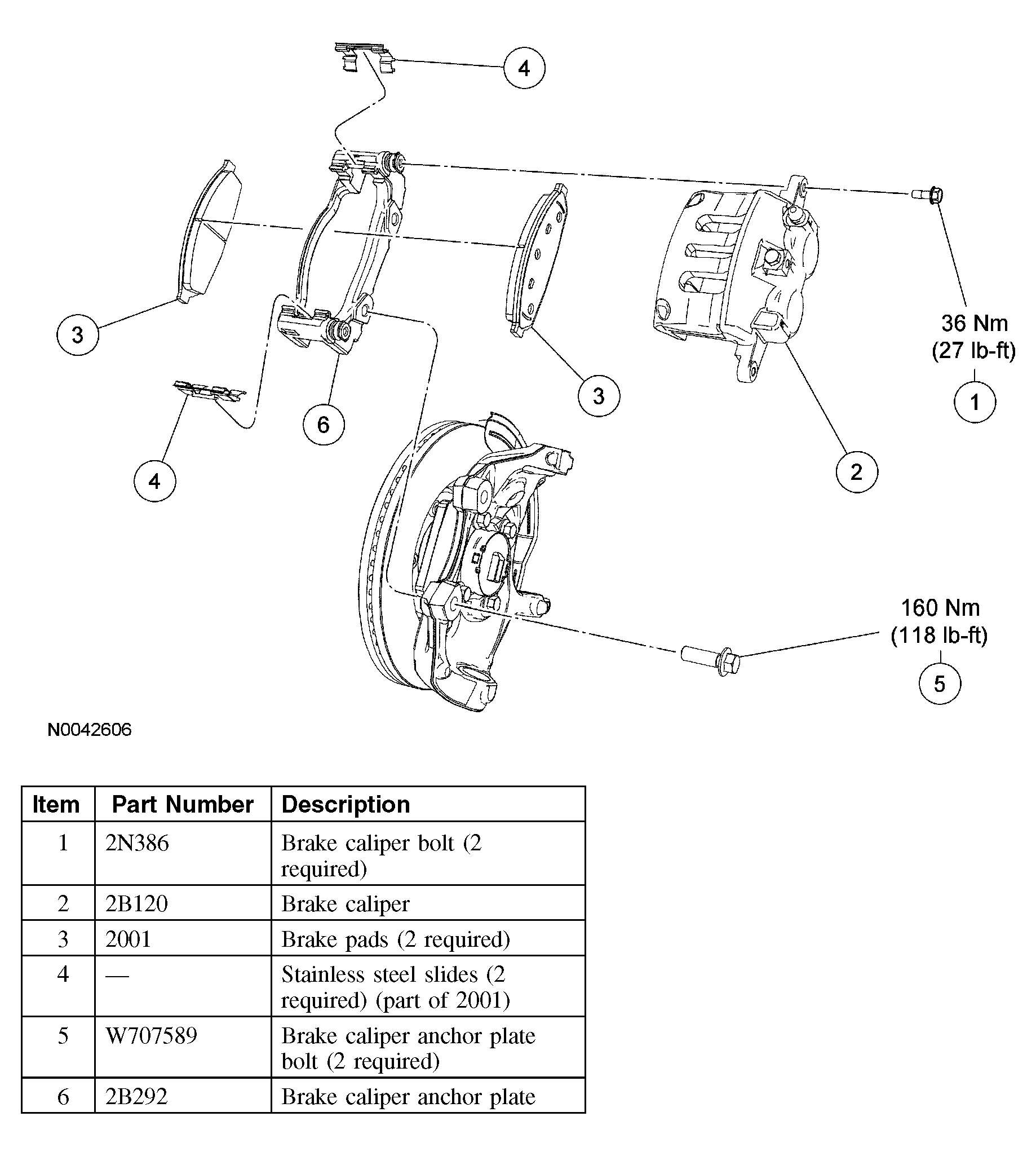 4

3

3

36 Nm
(27 lb-ft)

1

6

4

2

160 Nm
(118 lb-ft)

5

N0042606

| Item | Part Number | Description |
|---|---|---|
| 1 | 2N386 | Brake caliper bolt (2 required) |
| 2 | 2B120 | Brake caliper |
| 3 | 2001 | Brake pads (2 required) |
| 4 | — | Stainless steel slides (2 required) (part of 2001) |
| 5 | W707589 | Brake caliper anchor plate bolt (2 required) |
| 6 | 2B292 | Brake caliper anchor plate |