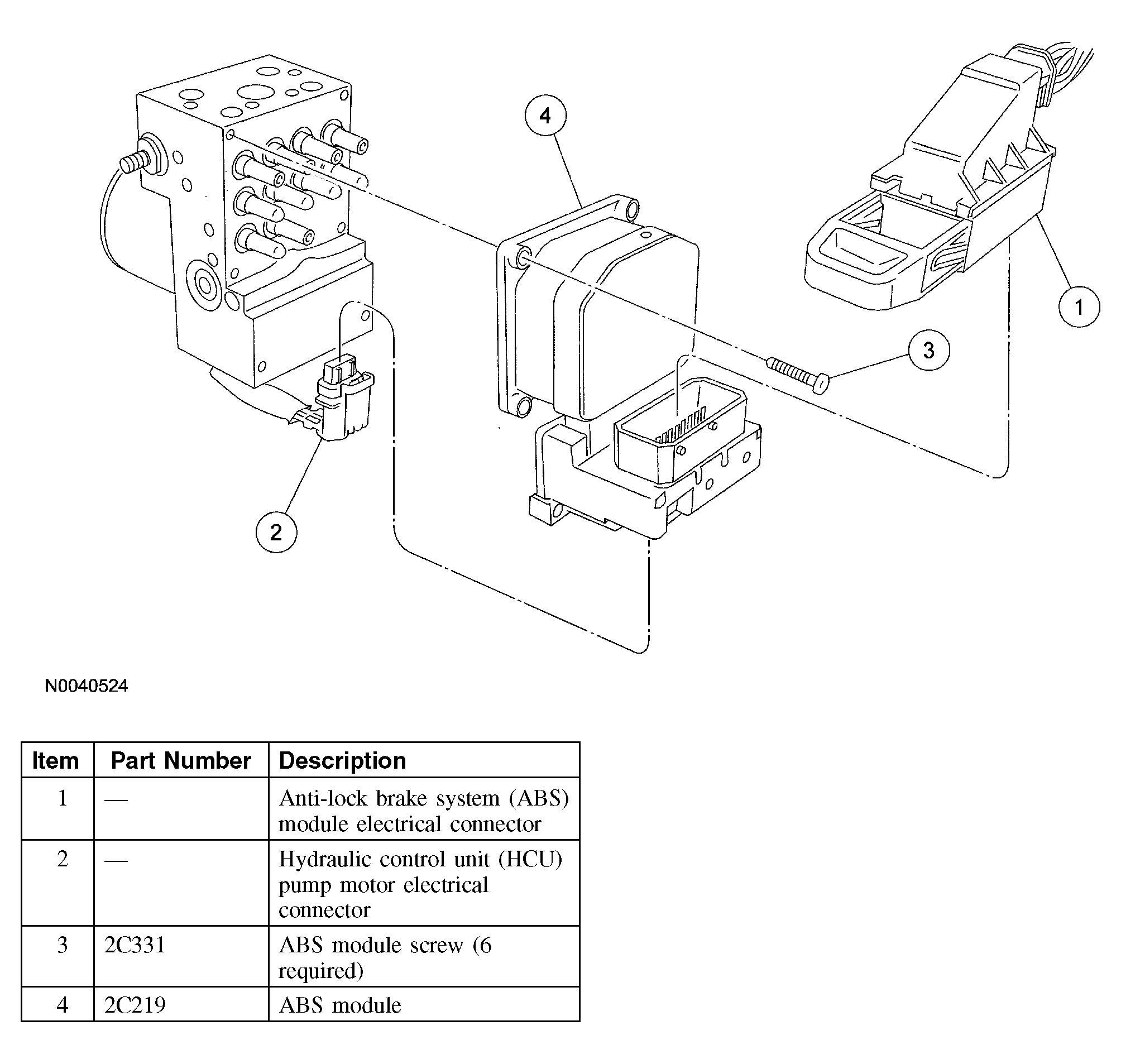 4

1

3

2

N0040524

| Item | Part Number | Description |
|---|---|---|
| 1 | — | Anti-lock brake system (ABS) module electrical connector |
| 2 | — | Hydraulic control unit (HCU) pump motor electrical connector |
| 3 | 2C331 | ABS module screw (6 required) |
| 4 | 2C219 | ABS module |