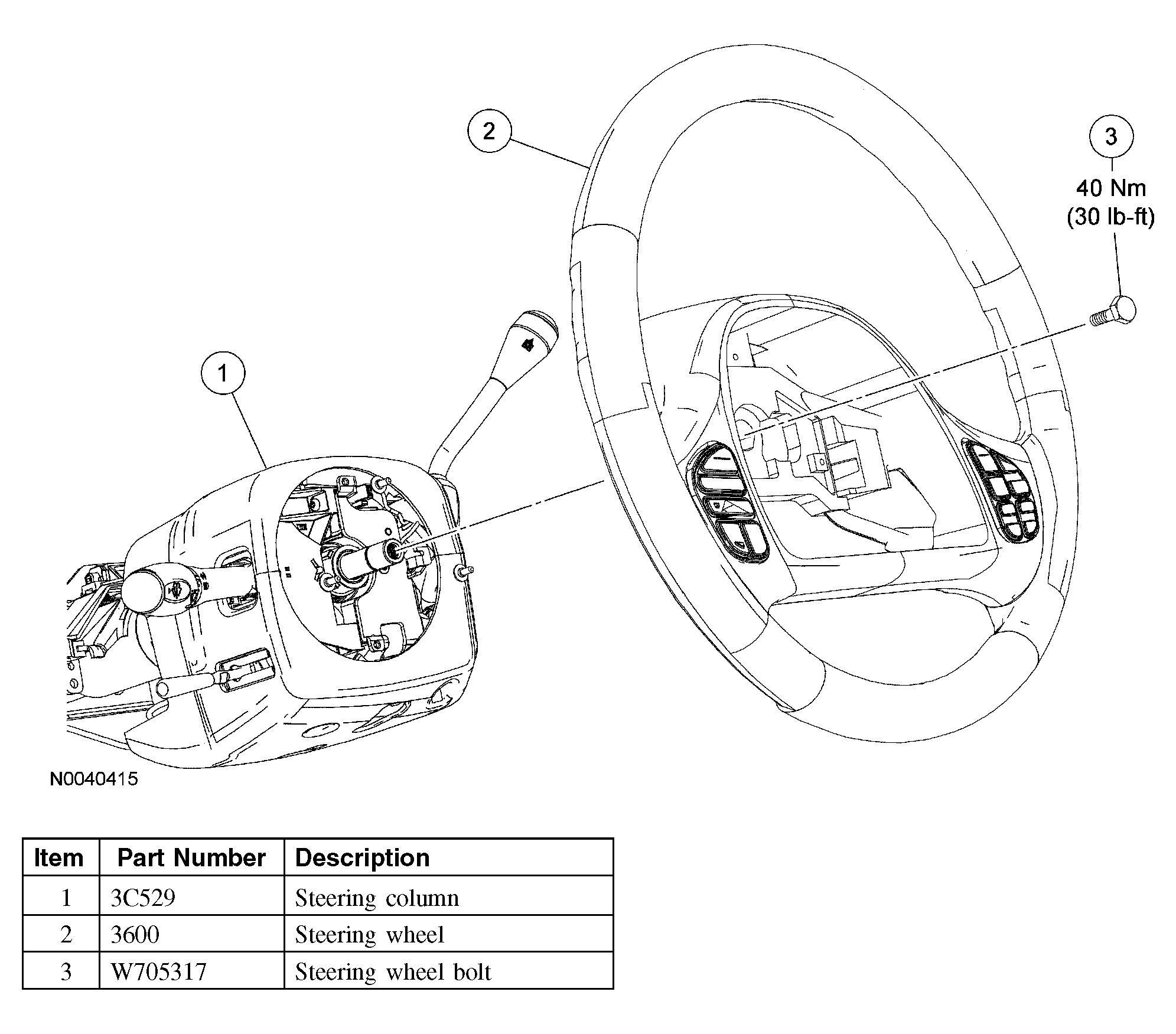 2

3

40 Nm
(30 lb-ft)

1

N0040415

| Item | Part Number | Description |
|---|---|---|
| 1 | 3C529 | Steering column |
| 2 | 3600 | Steering wheel |
| 3 | W705317 | Steering wheel bolt |