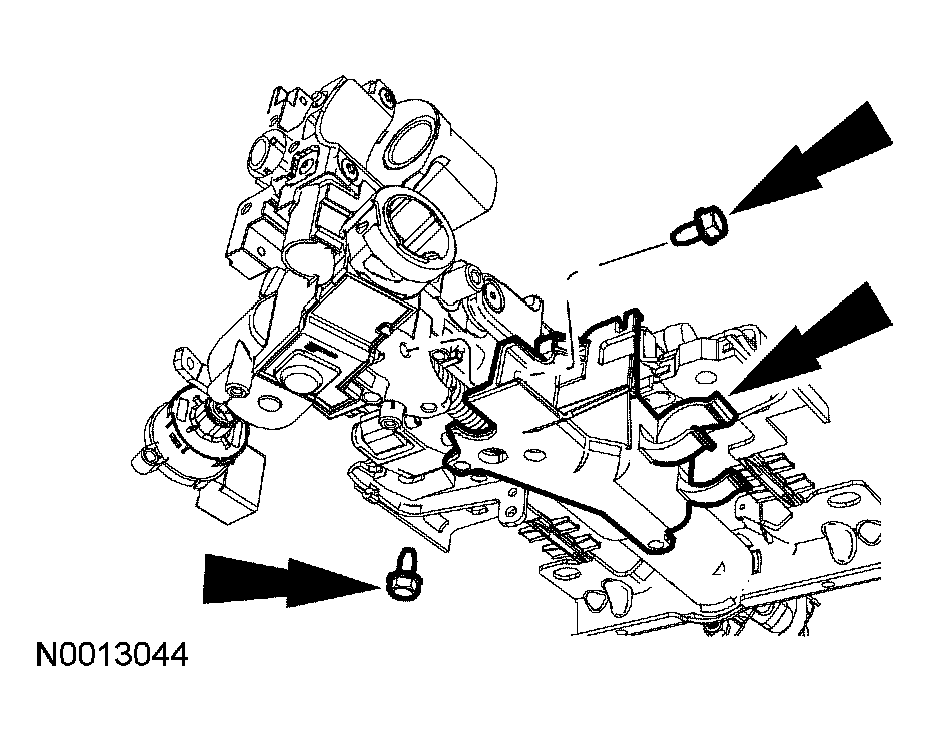 N0013044