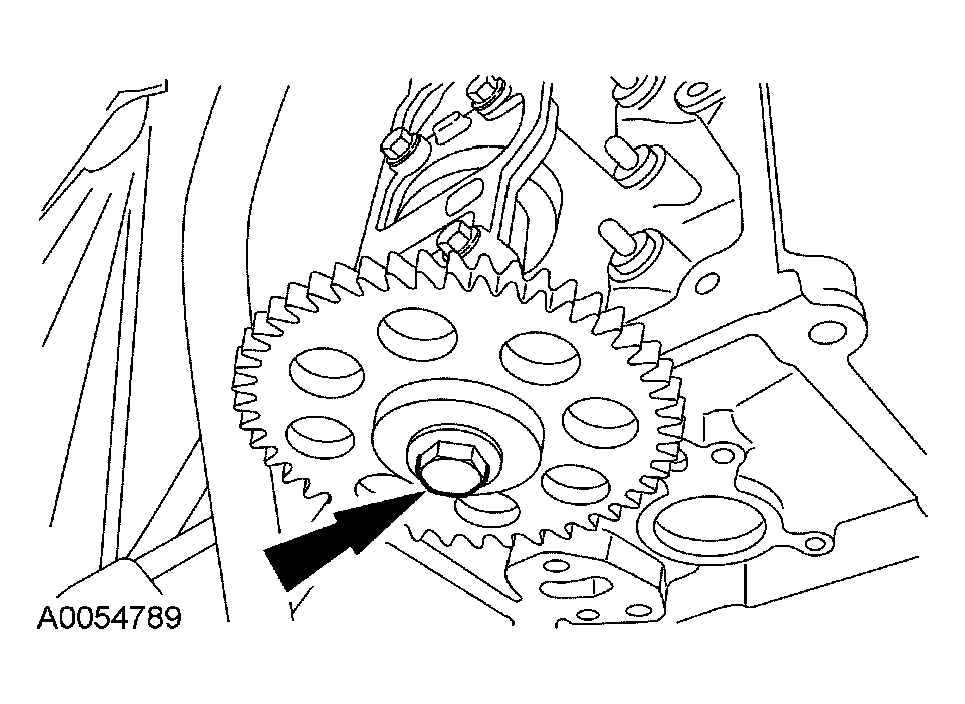 A0054789