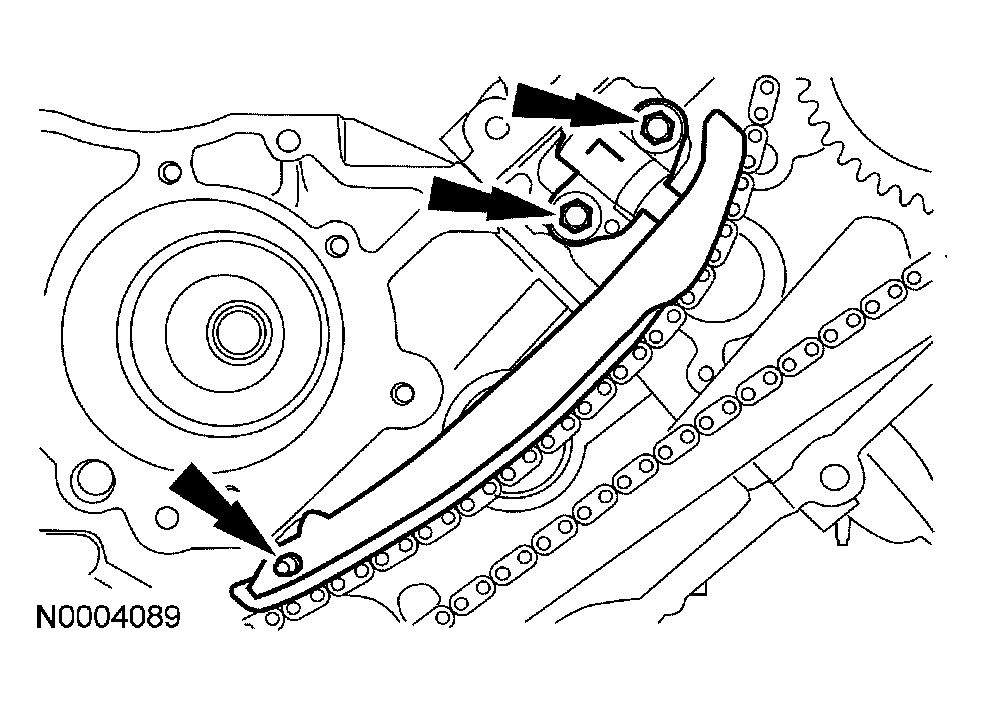 N0004089