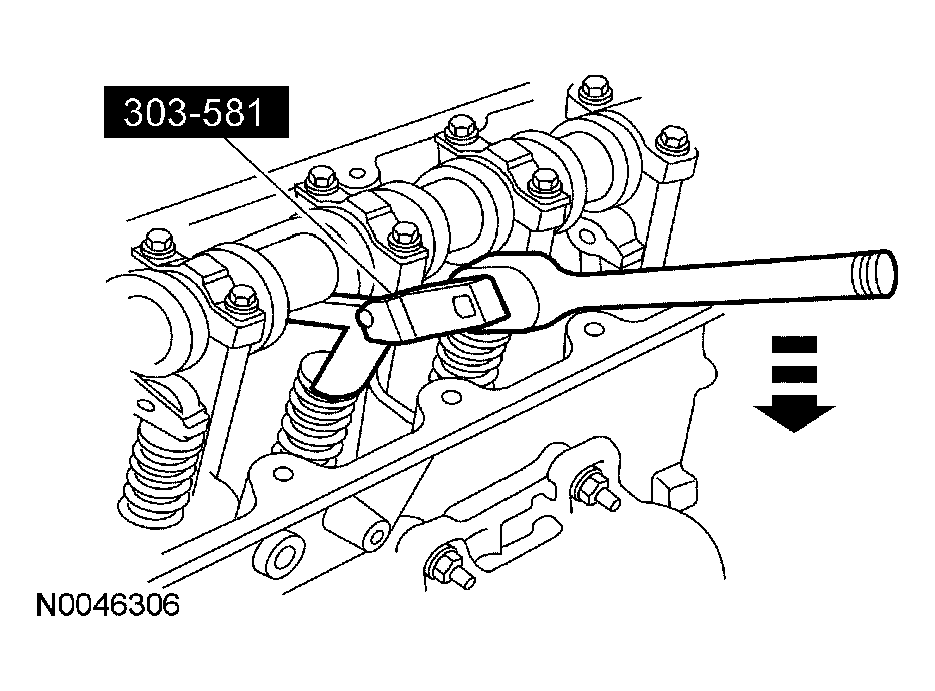 303-581

N0046306