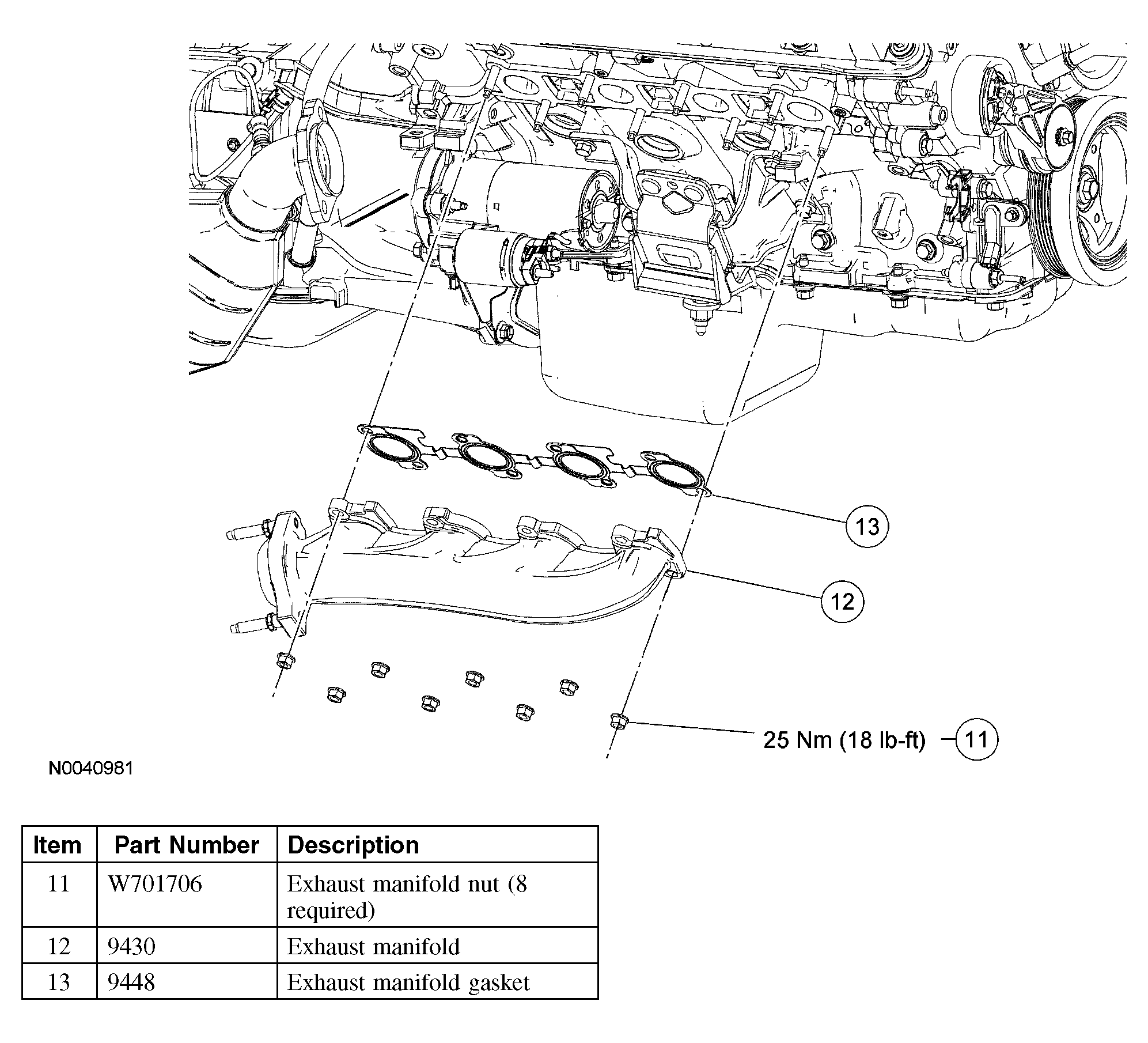 13

12

25 Nm (18 lb-ft) 11

N0040981

| Item | Part Number | Description |
|---|---|---|
| 11 | W701706 | Exhaust manifold nut (8 required) |
| 12 | 9430 | Exhaust manifold |
| 13 | 9448 | Exhaust manifold gasket |