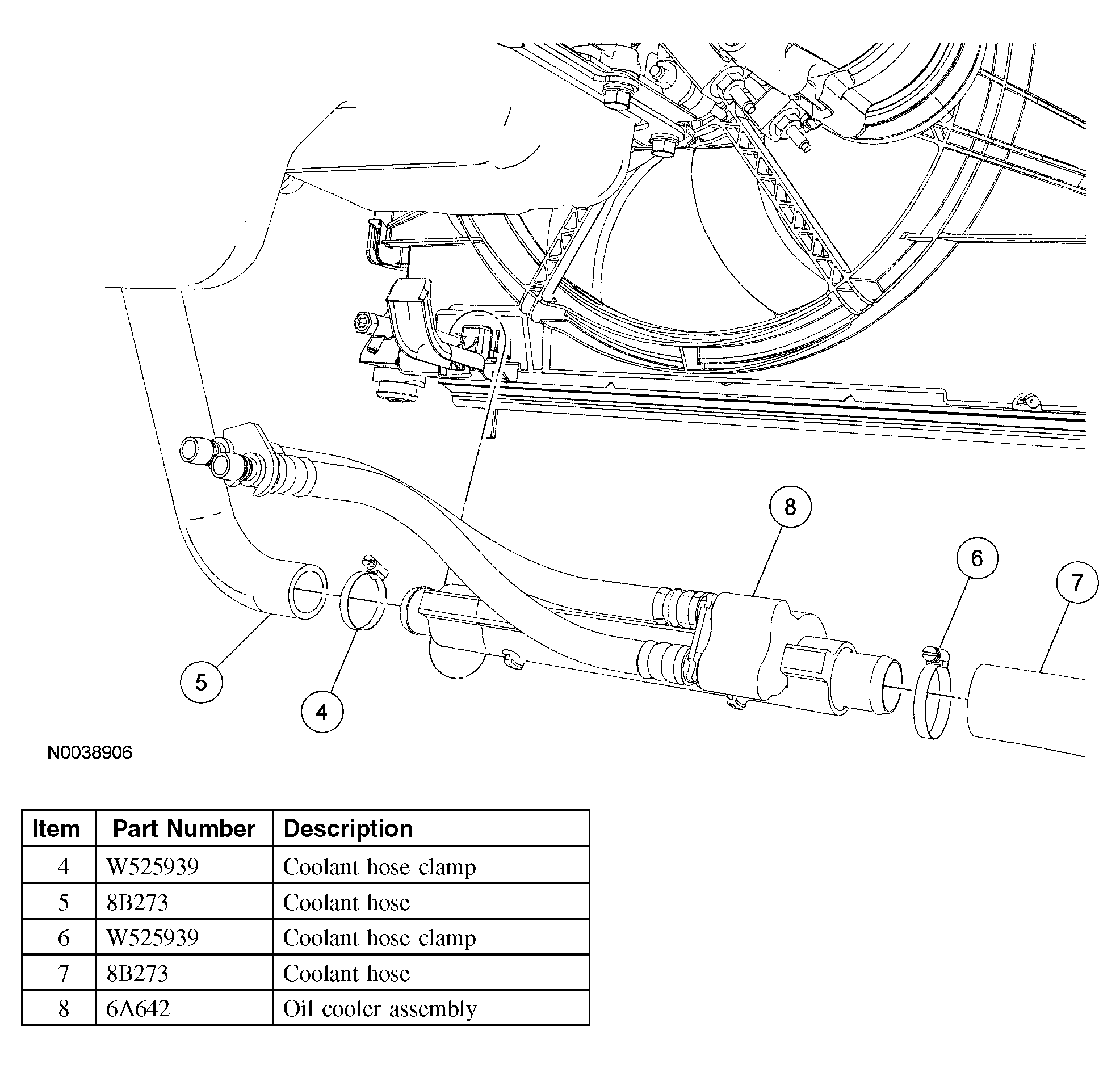 8

6

7

5

4

N0038906

| Item | Part Number | Description |
|---|---|---|
| 4 | W525939 | Coolant hose clamp |
| 5 | 8B273 | Coolant hose |
| 6 | W525939 | Coolant hose clamp |
| 7 | 8B273 | Coolant hose |
| 8 | 6A642 | Oil cooler assembly |