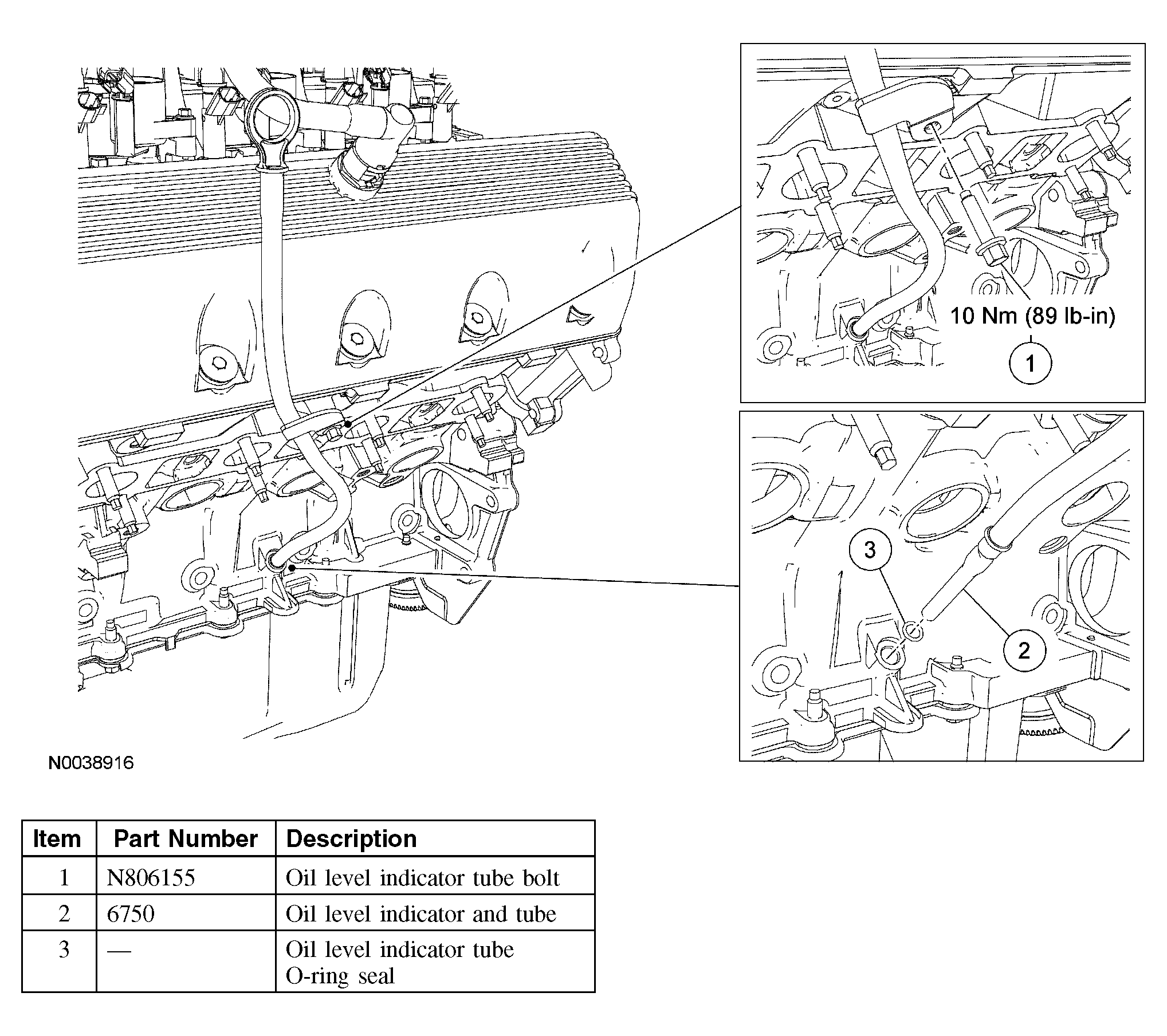 10 Nm (89 lb-in)
1
3
2
N0038916

| Item | Part Number | Description |
|---|---|---|
| 1 | N806155 | Oil level indicator tube bolt |
| 2 | 6750 | Oil level indicator and tube |
| 3 | — | Oil level indicator tube O-ring seal |