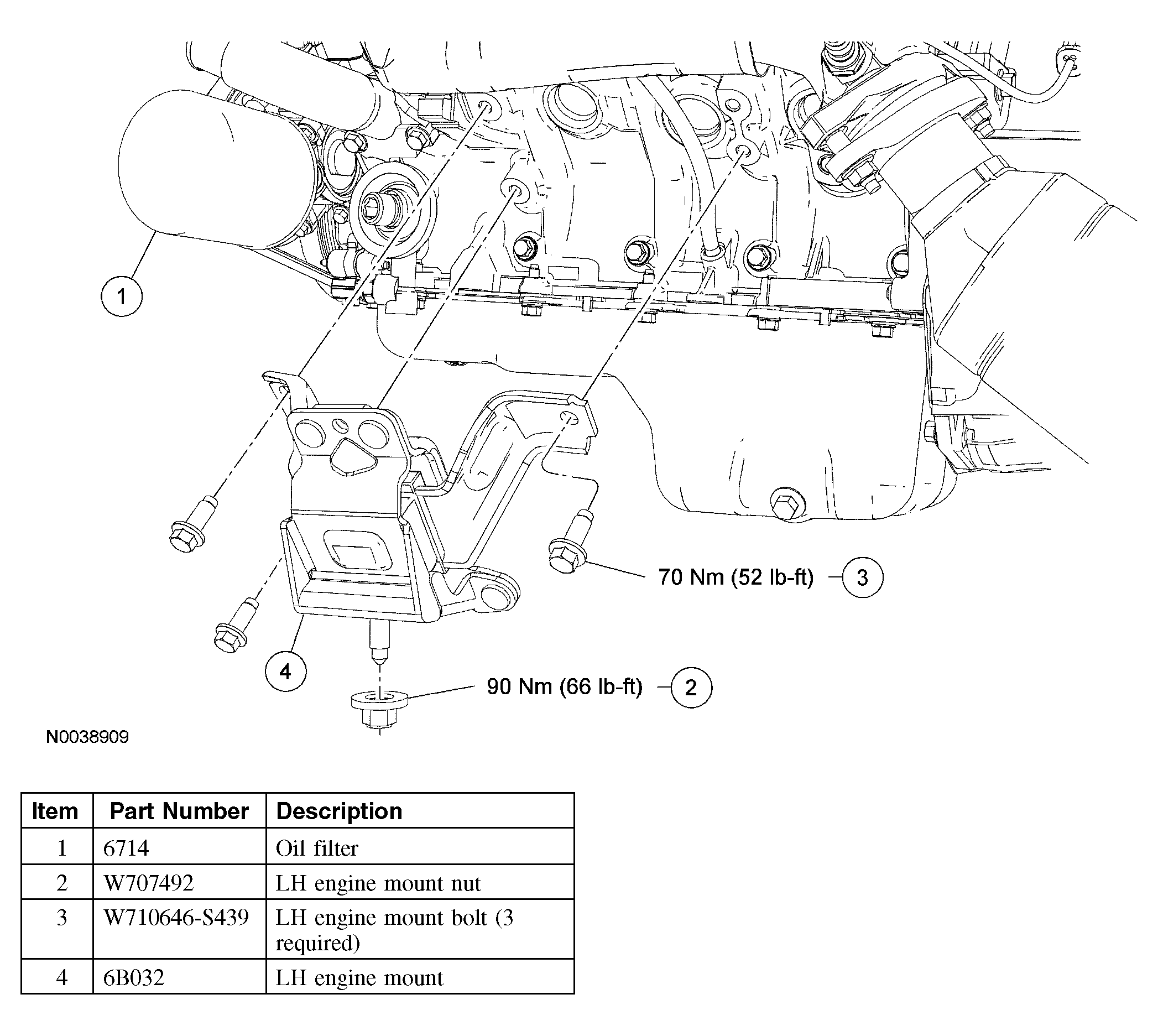 1

70 Nm (52 lb-ft) 3

4

90 Nm (66 lb-ft) 2

N0038909

| Item | Part Number | Description |
|---|---|---|
| 1 | 6714 | Oil filter |
| 2 | W707492 | LH engine mount nut |
| 3 | W710646-S439 | LH engine mount bolt (3 required) |
| 4 | 6B032 | LH engine mount |