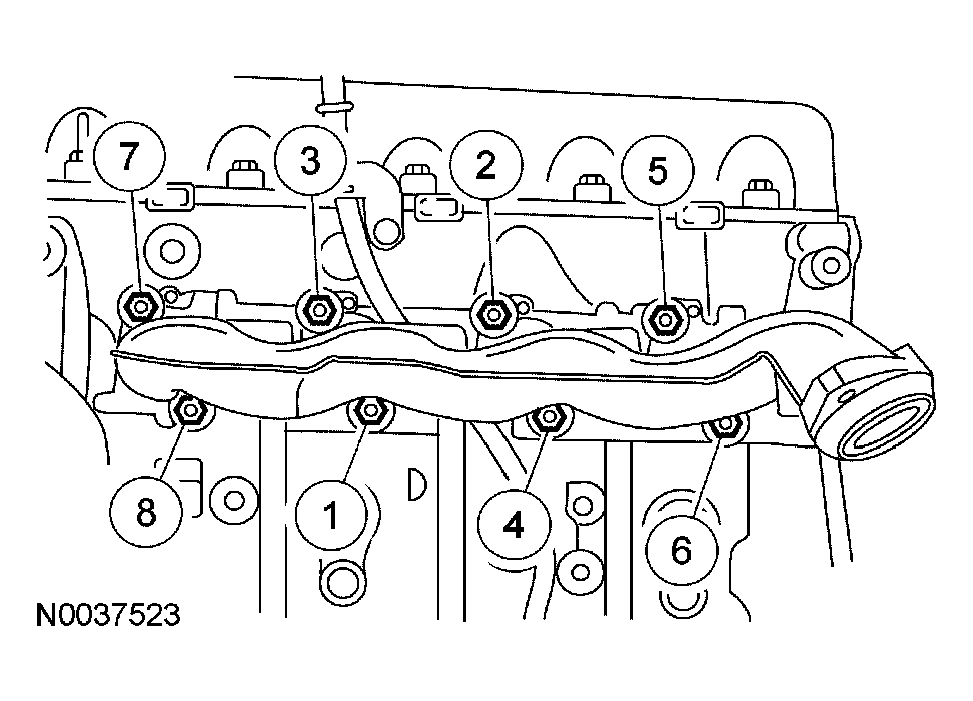 7
3
2
5
8
1
4
6
N0037523