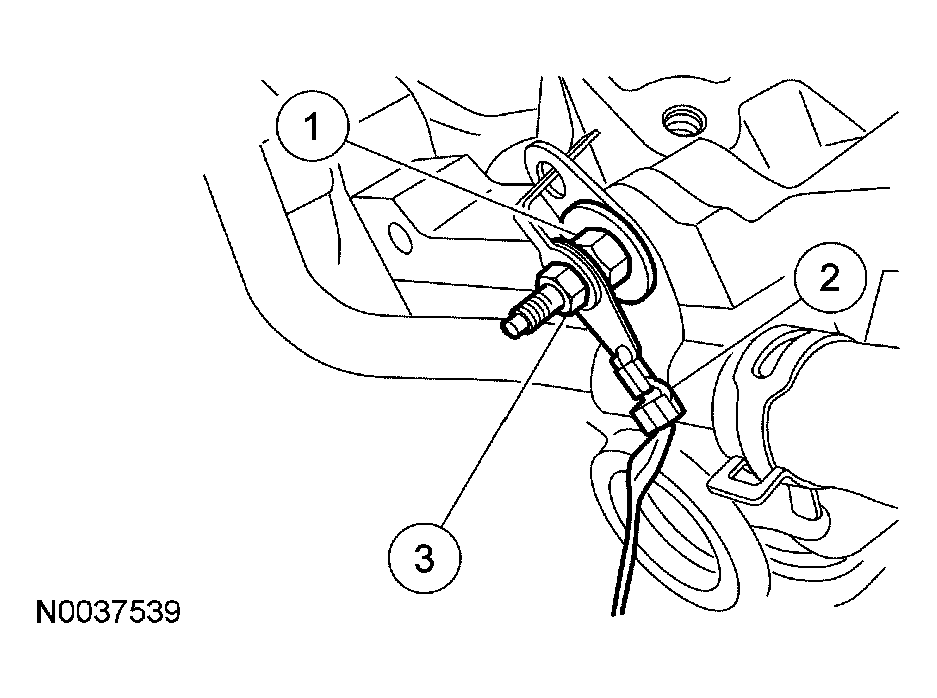 1

2

3

N0037539