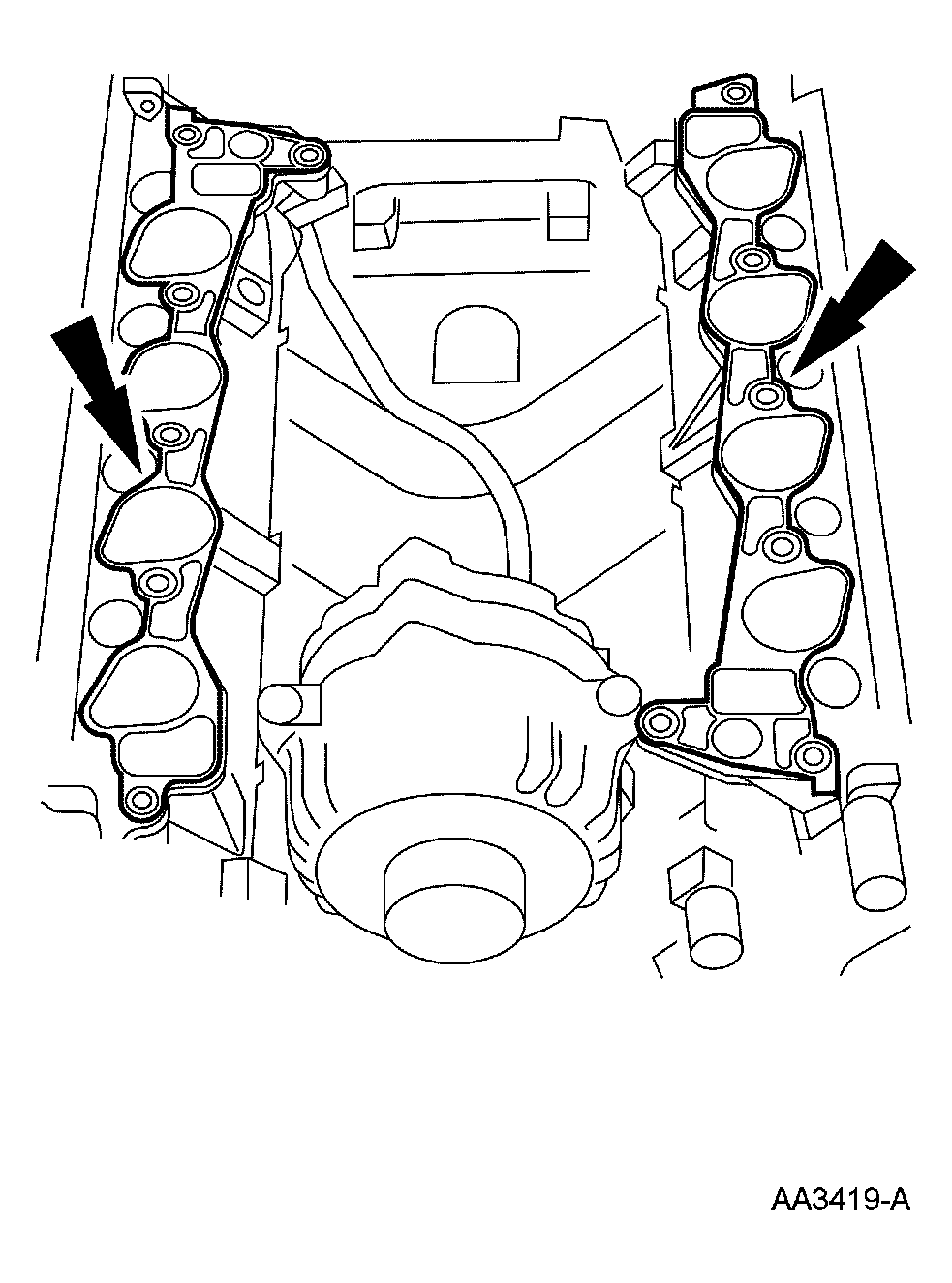 AA3419-A