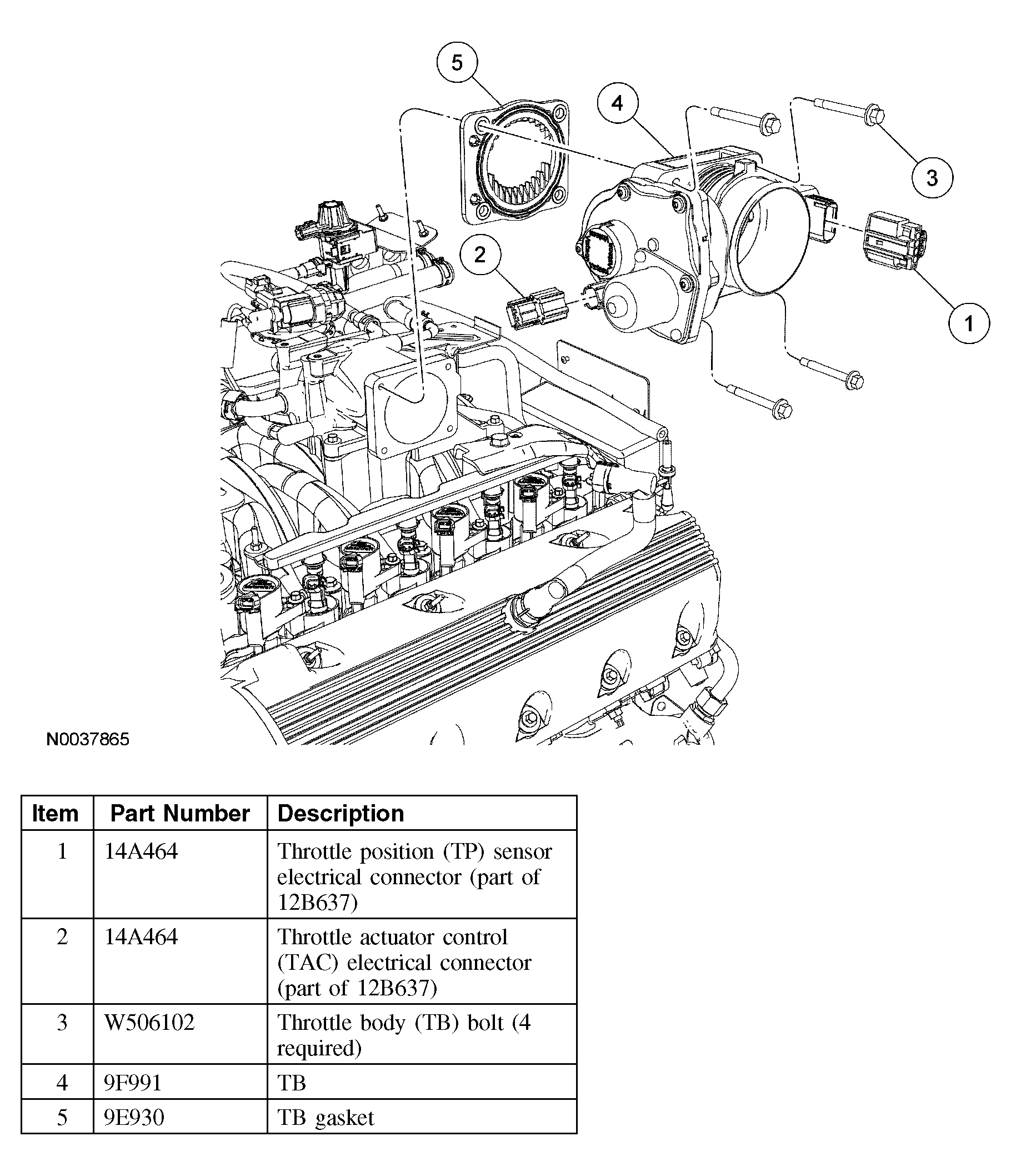 5
4
3
2
1

N0037865

| Item | Part Number | Description |
|---|---|---|
| 1 | 14A464 | Throttle position (TP) sensor electrical connector (part of 12B637) |
| 2 | 14A464 | Throttle actuator control (TAC) electrical connector (part of 12B637) |
| 3 | W506102 | Throttle body (TB) bolt (4 required) |
| 4 | 9F991 | TB |
| 5 | 9E930 | TB gasket |