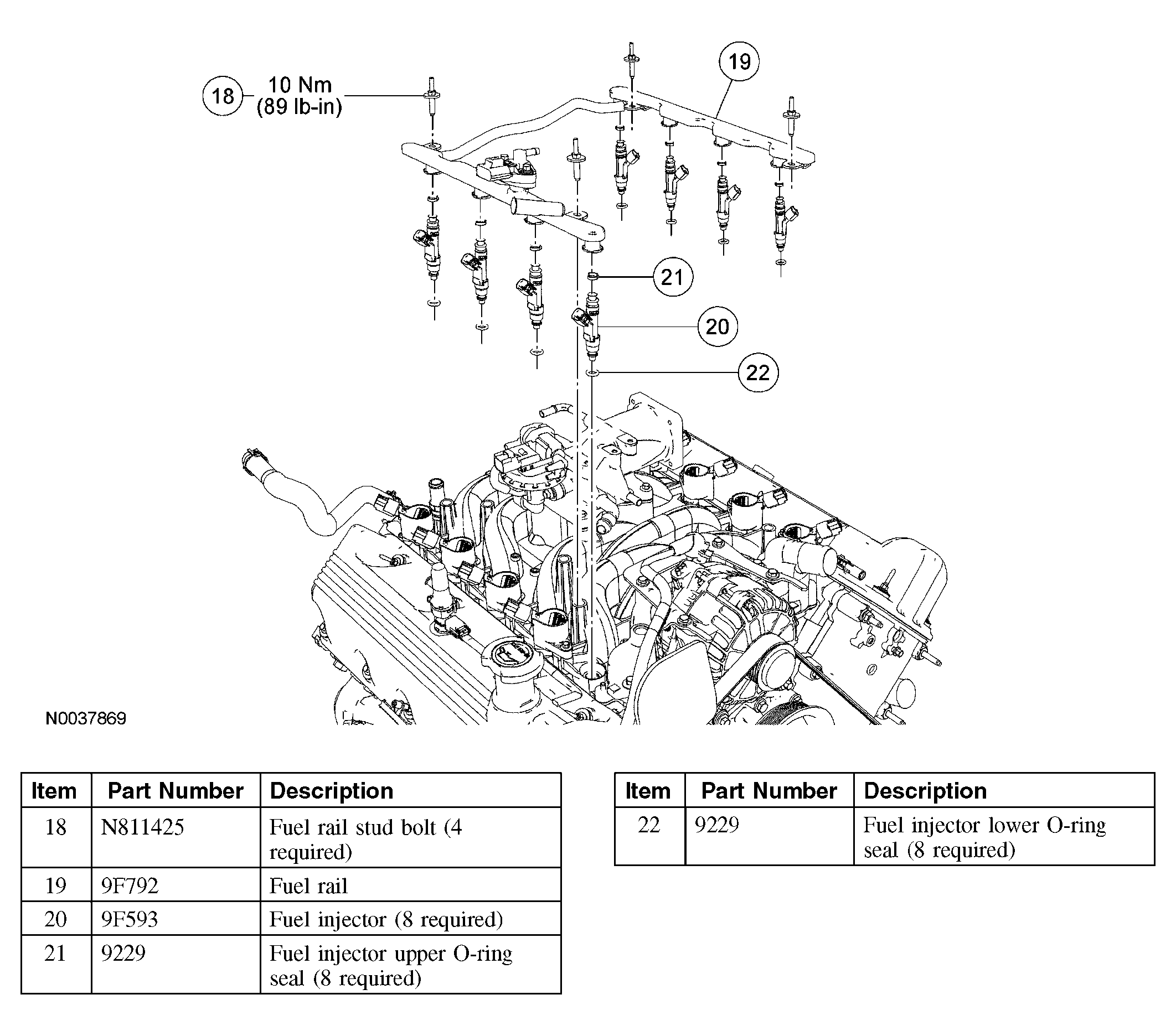 18 10 Nm (89 lb-in)

19

21

20

22

N0037869

| Item | Part Number | Description |
|---|---|---|
| 18 | N811425 | Fuel rail stud bolt (4 required) |
| 19 | 9F792 | Fuel rail |
| 20 | 9F593 | Fuel injector (8 required) |
| 21 | 9229 | Fuel injector upper O-ring seal (8 required) |

| Item | Part Number | Description |
|---|---|---|
| 22 | 9229 | Fuel injector lower O-ring seal (8 required) |