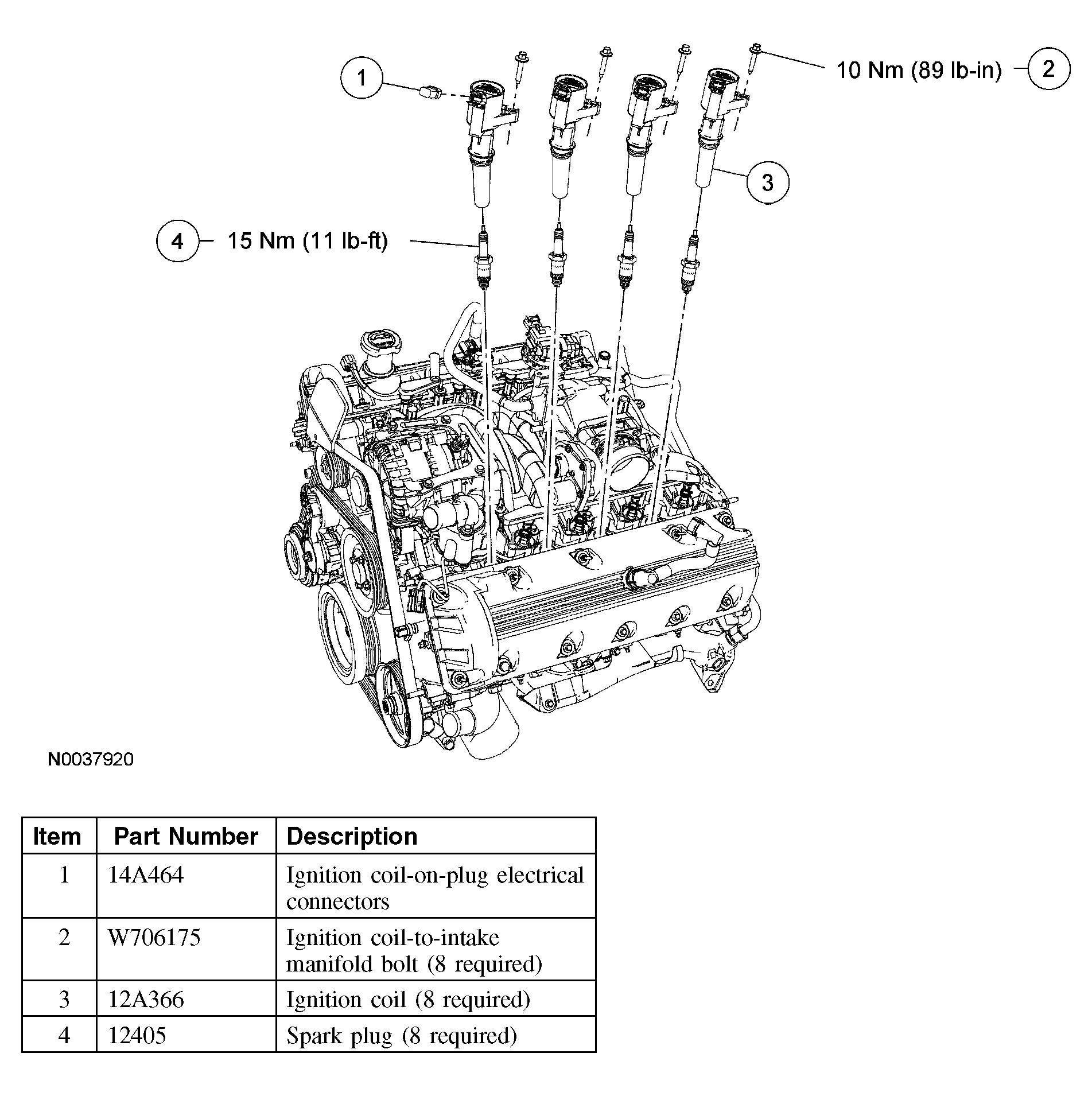 1

10 Nm (89 lb-in)

2

3

4

15 Nm (11 lb-ft)

N0037920

| Item | Part Number | Description |
|---|---|---|
| 1 | 14A464 | Ignition coil-on-plug electrical connectors |
| 2 | W706175 | Ignition coil-to-intake manifold bolt (8 required) |
| 3 | 12A366 | Ignition coil (8 required) |
| 4 | 12405 | Spark plug (8 required) |