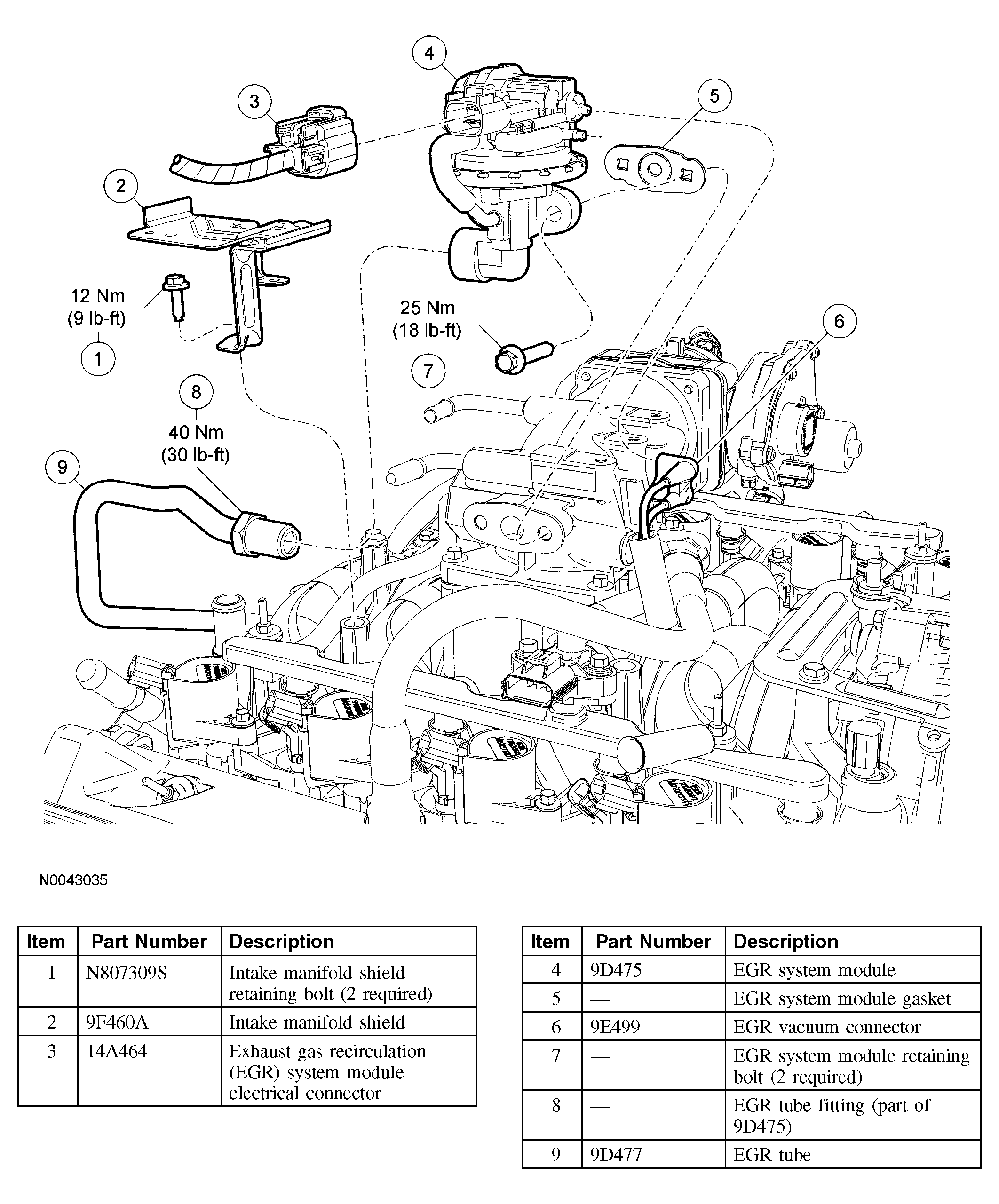 4

3

5

2

12 Nm
(9 lb-ft)

1

25 Nm
(18 lb-ft)

7

6

8

40 Nm
(30 lb-ft)

9

N0043035

| Item | Part Number | Description |
|---|---|---|
| 1 | N807309S | Intake manifold shield retaining bolt (2 required) |
| 2 | 9F460A | Intake manifold shield |
| 3 | 14A464 | Exhaust gas recirculation (EGR) system module electrical connector |

| Item | Part Number | Description |
|---|---|---|
| 4 | 9D475 | EGR system module |
| 5 | — | EGR system module gasket |
| 6 | 9E499 | EGR vacuum connector |
| 7 | — | EGR system module retaining bolt (2 required) |
| 8 | — | EGR tube fitting (part of 9D475) |
| 9 | 9D477 | EGR tube |