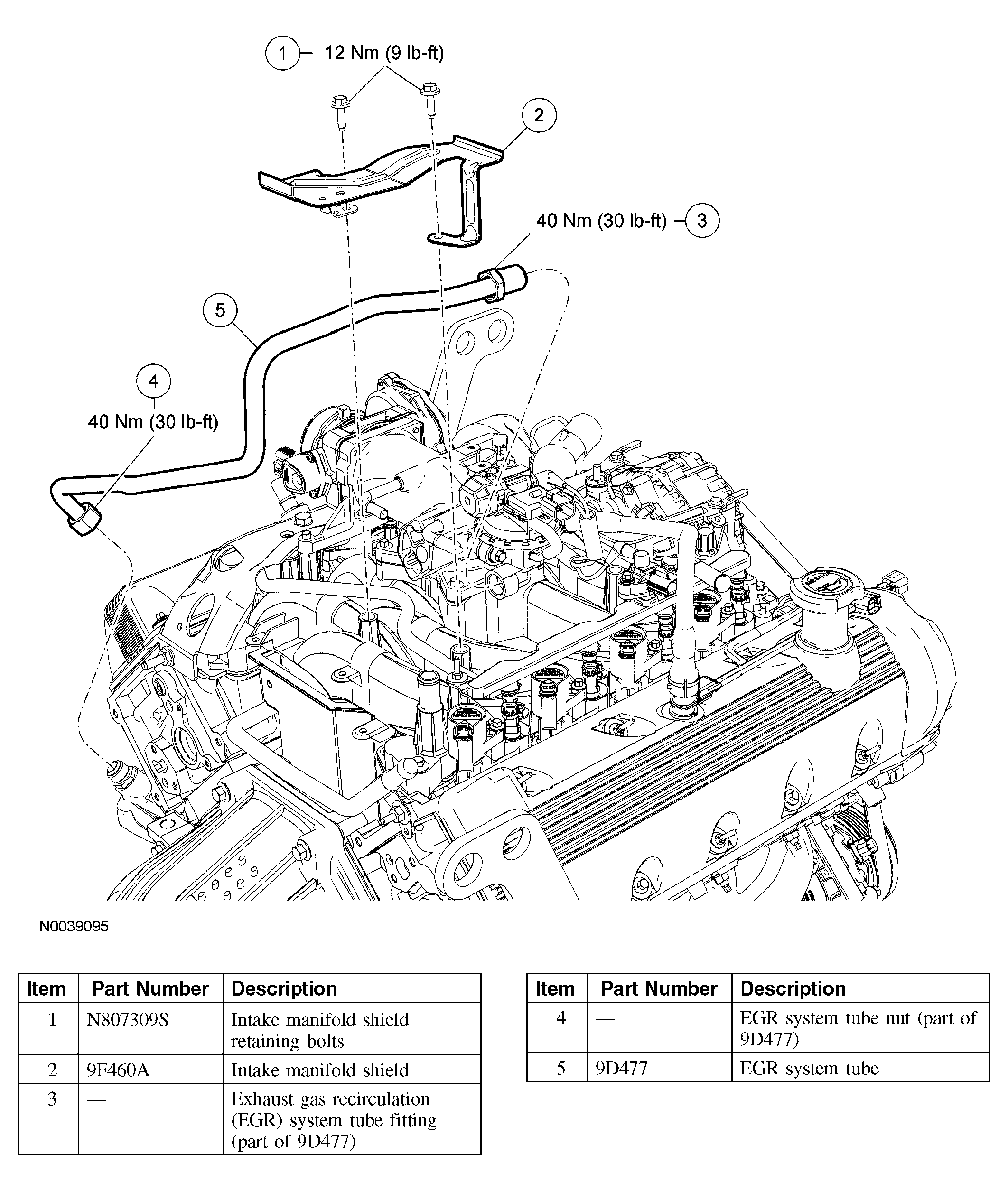 1 12 Nm (9 lb-ft)

2

40 Nm (30 lb-ft) 3

5

4

40 Nm (30 lb-ft)

N0039095

| Item | Part Number | Description |
|---|---|---|
| 1 | N807309S | Intake manifold shield retaining bolts |
| 2 | 9F460A | Intake manifold shield |
| 3 | — | Exhaust gas recirculation (EGR) system tube fitting (part of 9D477) |

| Item | Part Number | Description |
|---|---|---|
| 4 | — | EGR system tube nut (part of 9D477) |
| 5 | 9D477 | EGR system tube |