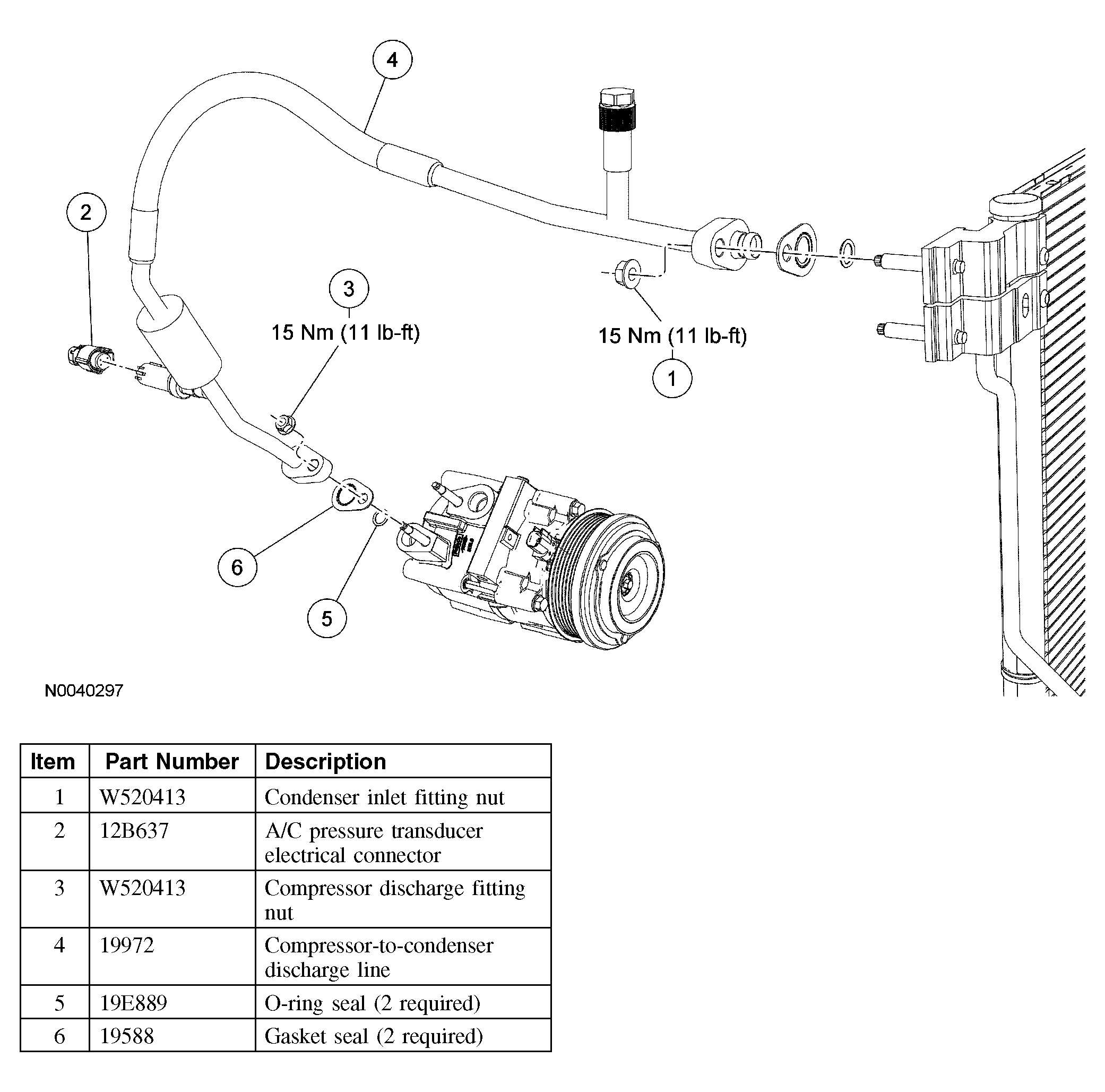 4

2

3

15 Nm (11 lb-ft)

15 Nm (11 lb-ft)

1

6

5

N0040297

| Item | Part Number | Description |
|---|---|---|
| 1 | W520413 | Condenser inlet fitting nut |
| 2 | 12B637 | A/C pressure transducer electrical connector |
| 3 | W520413 | Compressor discharge fitting nut |
| 4 | 19972 | Compressor-to-condenser discharge line |
| 5 | 19E889 | O-ring seal (2 required) |
| 6 | 19588 | Gasket seal (2 required) |