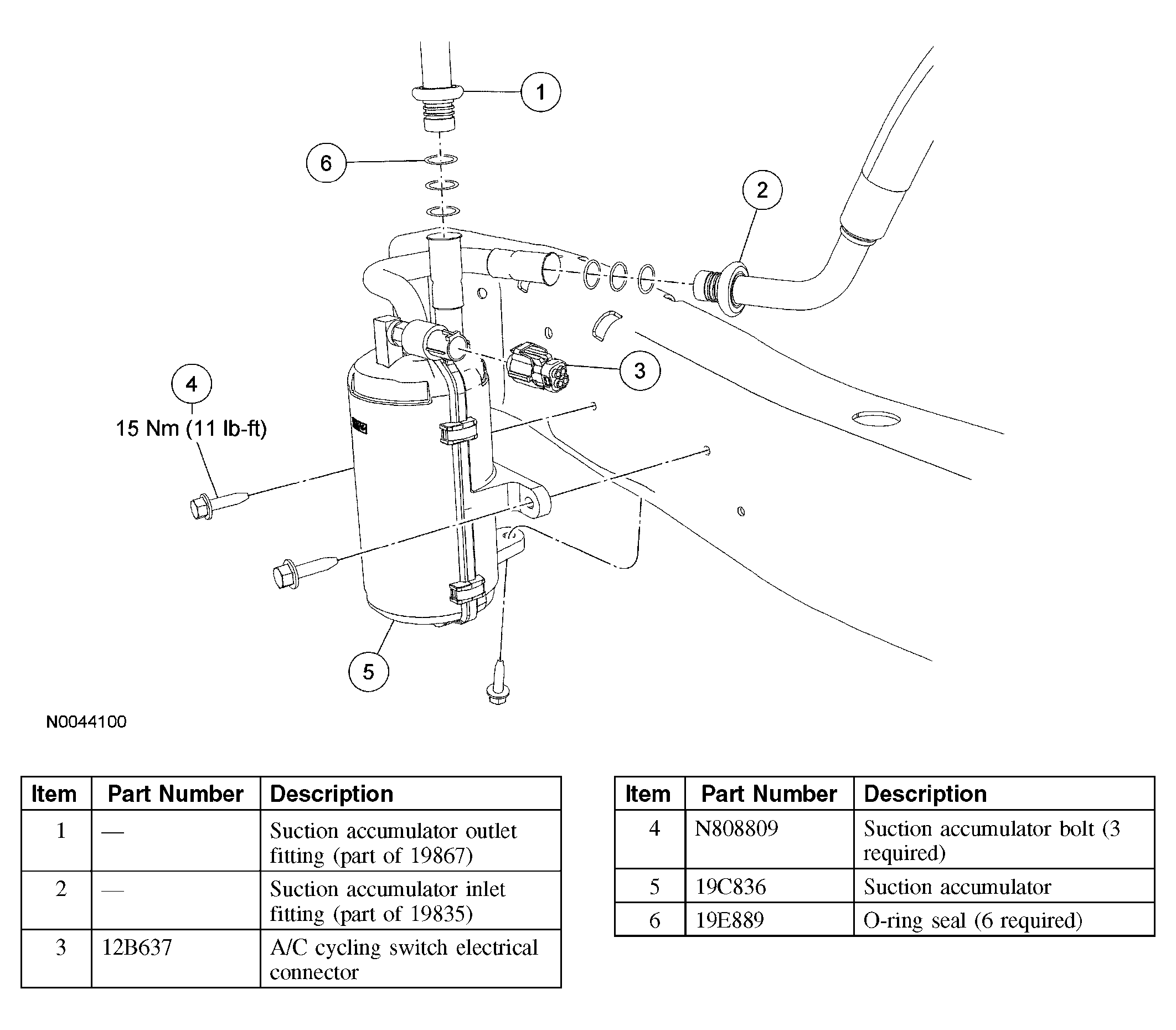 1

6

2

3

4

15 Nm (11 lb-ft)

5

N0044100

| Item | Part Number | Description |
|---|---|---|
| 1 | — | Suction accumulator outlet fitting (part of 19867) |
| 2 | — | Suction accumulator inlet fitting (part of 19835) |
| 3 | 12B637 | A/C cycling switch electrical connector |

| Item | Part Number | Description |
|---|---|---|
| 4 | N808809 | Suction accumulator bolt (3 required) |
| 5 | 19C836 | Suction accumulator |
| 6 | 19E889 | O-ring seal (6 required) |