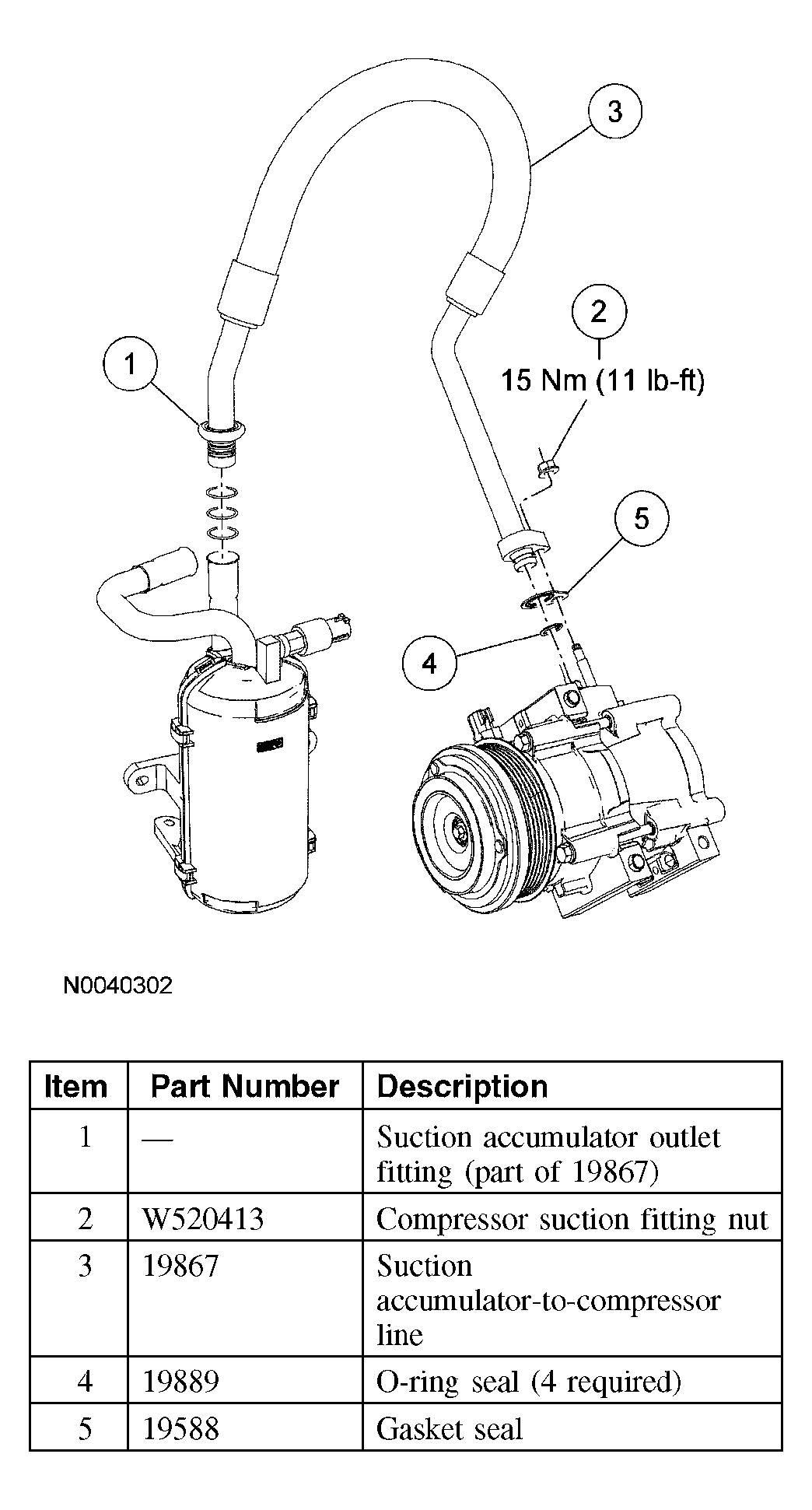 3

2

15 Nm (11 lb-ft)

1

5

4

N0040302

| Item | Part Number | Description |
|---|---|---|
| 1 | — | Suction accumulator outlet fitting (part of 19867) |
| 2 | W520413 | Compressor suction fitting nut |
| 3 | 19867 | Suction accumulator-to-compressor line |
| 4 | 19889 | O-ring seal (4 required) |
| 5 | 19588 | Gasket seal |