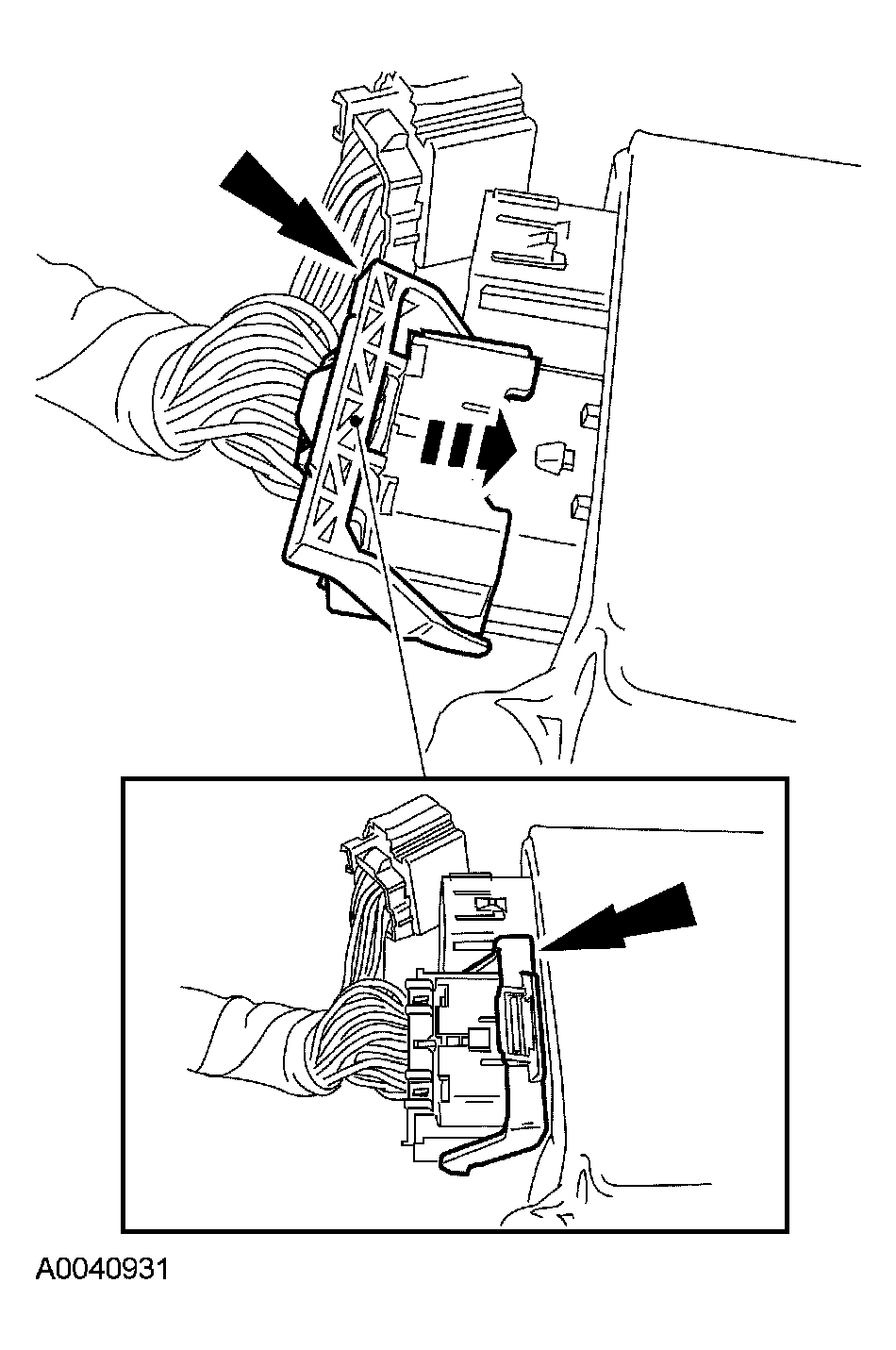 A0040931