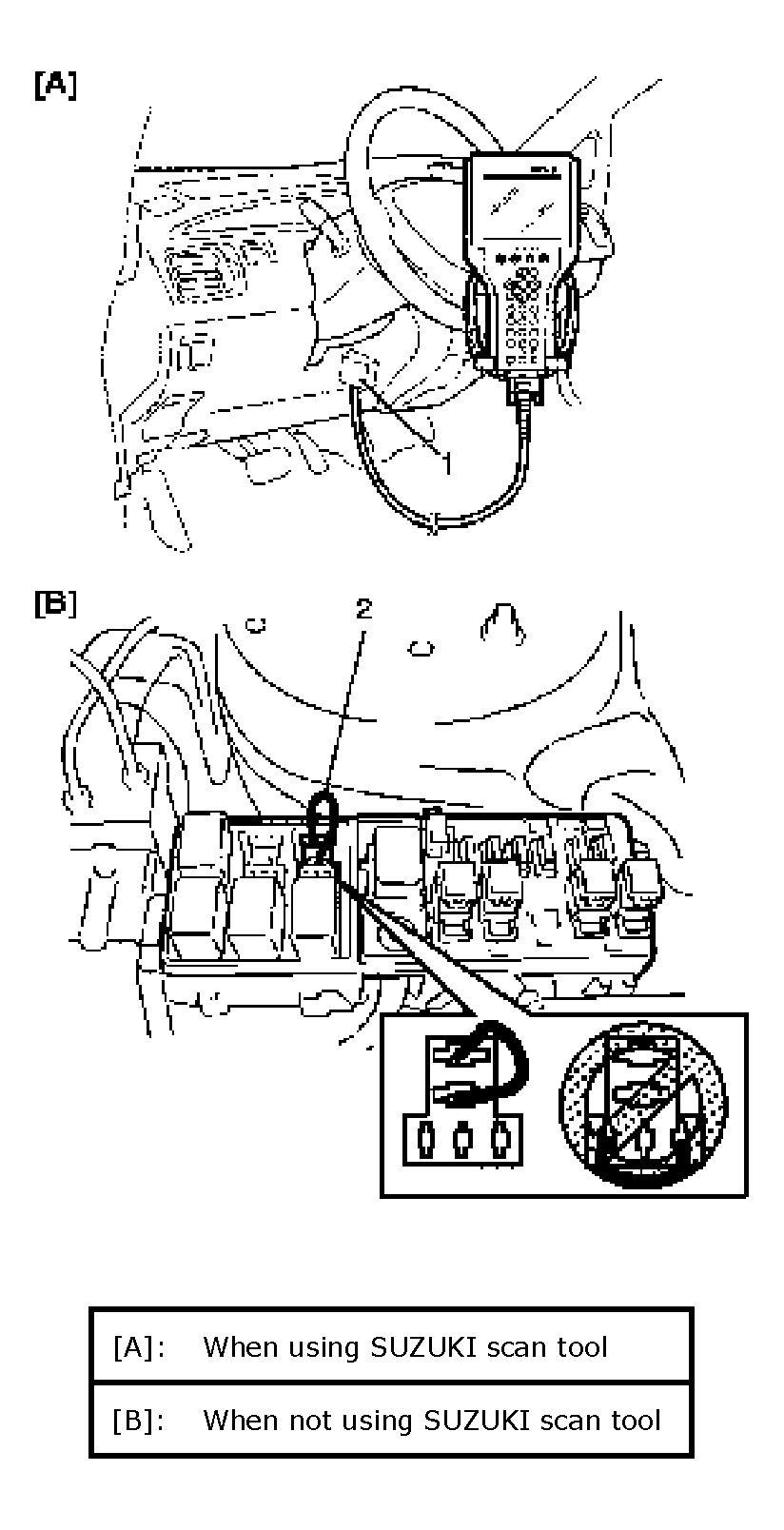 [A]

1

[B]

2

| [A]: | When using SUZUKI scan tool |
|---|---|
| [B]: | When not using SUZUKI scan tool |