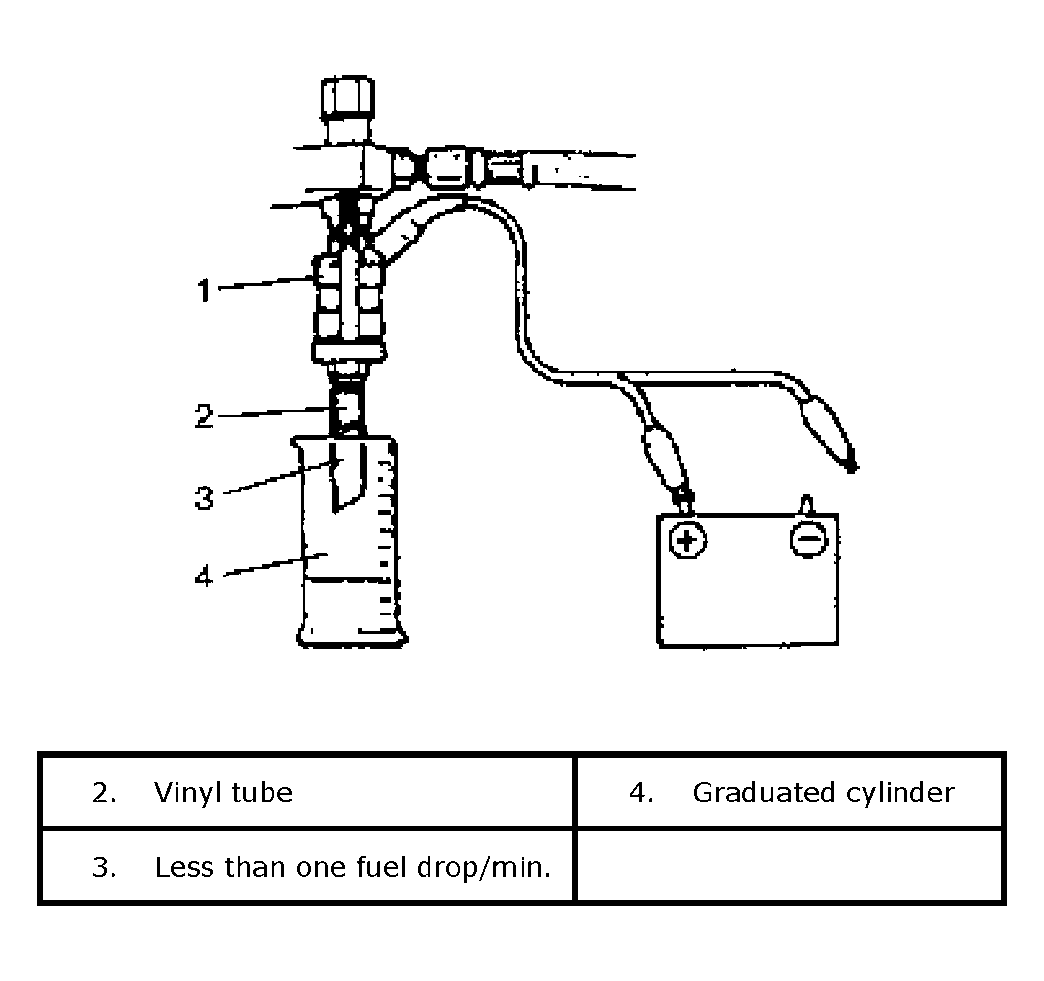 1
2
3
4

| 2. Vinyl tube | 4. Graduated cylinder |
|---|---|
| 3. Less than one fuel drop/min. | |