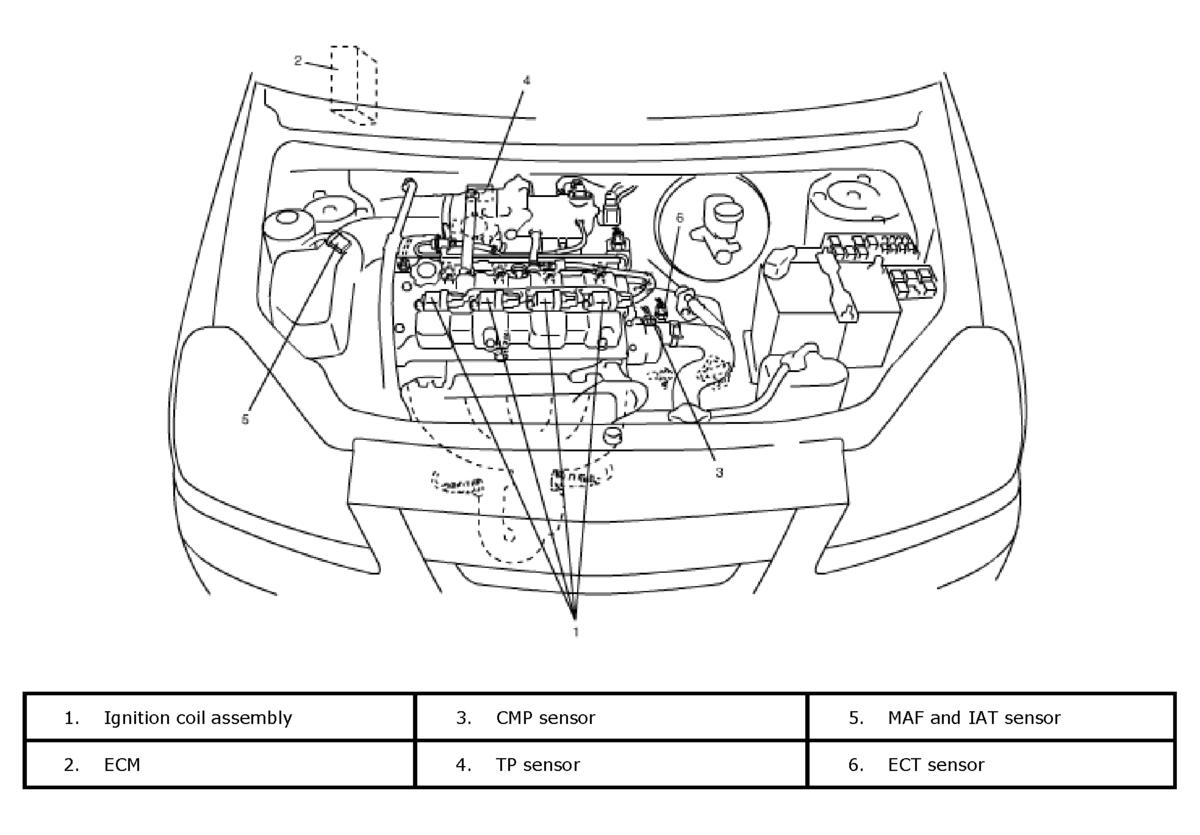 2
4
6
5
3
1

| 1. Ignition coil assembly | 3. CMP sensor | 5. MAF and IAT sensor |
|---|---|---|
| 2. ECM | 4. TP sensor | 6. ECT sensor |